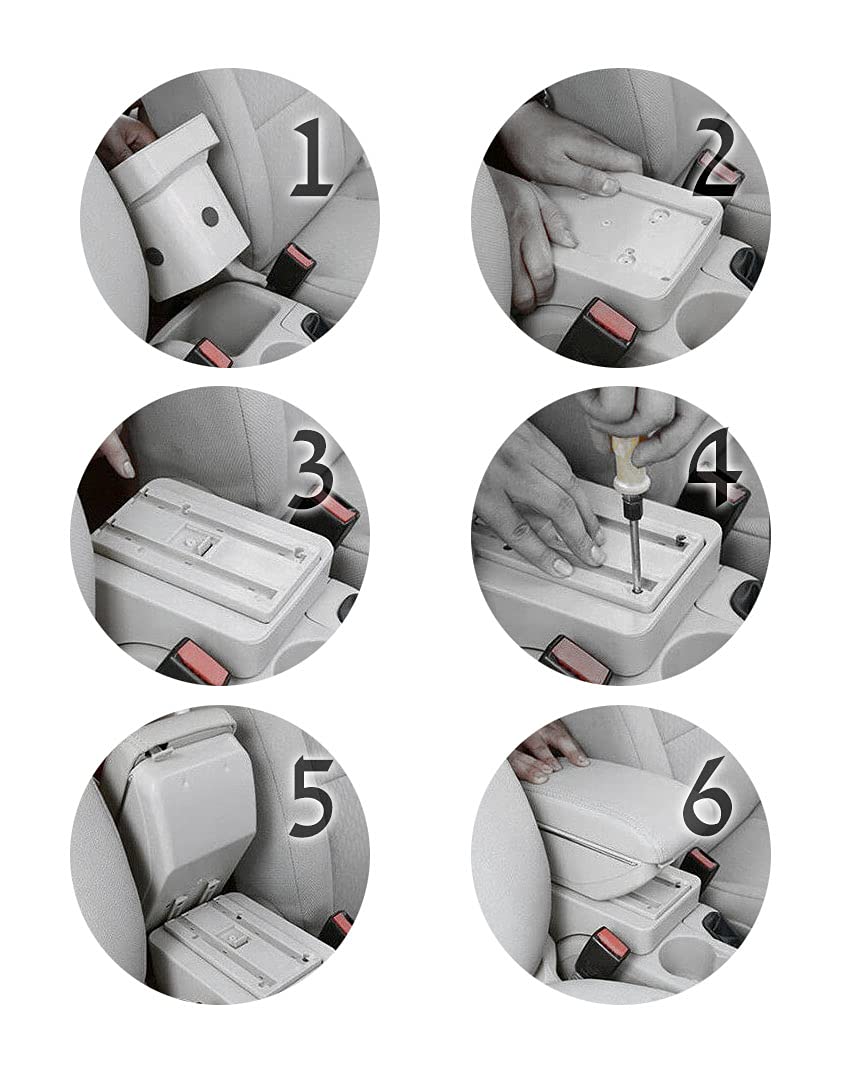 1

2

3

4

5

6