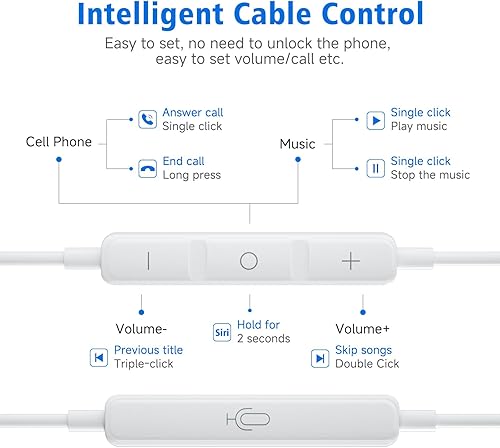 Intelligent Cable Control

Easy to set, no need to unlock the phone, easy to set volume/call etc.

Cell Phone

Answer call
Single click

End call
Long press

Music

Single click
Play music

Single click
Stop the music

Volume-

Previous title
Triple-click

Siri
Hold for
2 seconds

Volume+

Skip songs
Double Cick