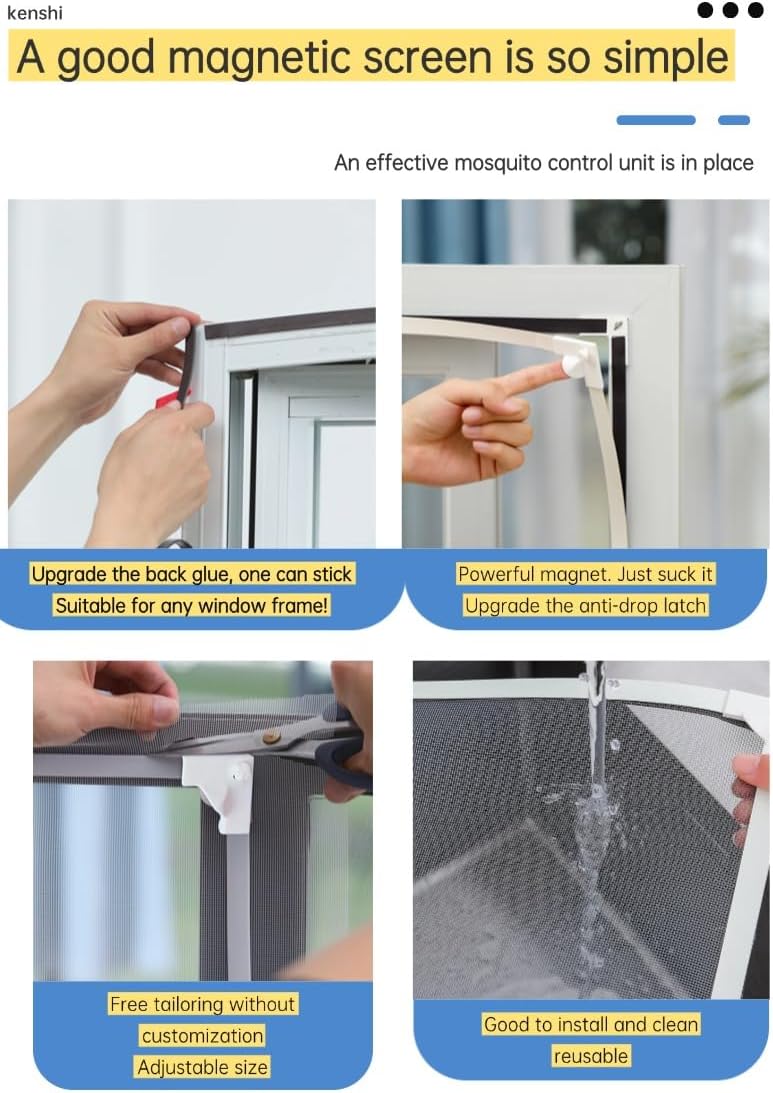 kenshi

A good magnetic screen is so simple

An effective mosquito control unit is in place

Upgrade the back glue, one can stick
Suitable for any window frame!

Powerful magnet. Just suck it
Upgrade the anti-drop latch

Free tailoring without customization
Adjustable size

Good to install and clean
reusable