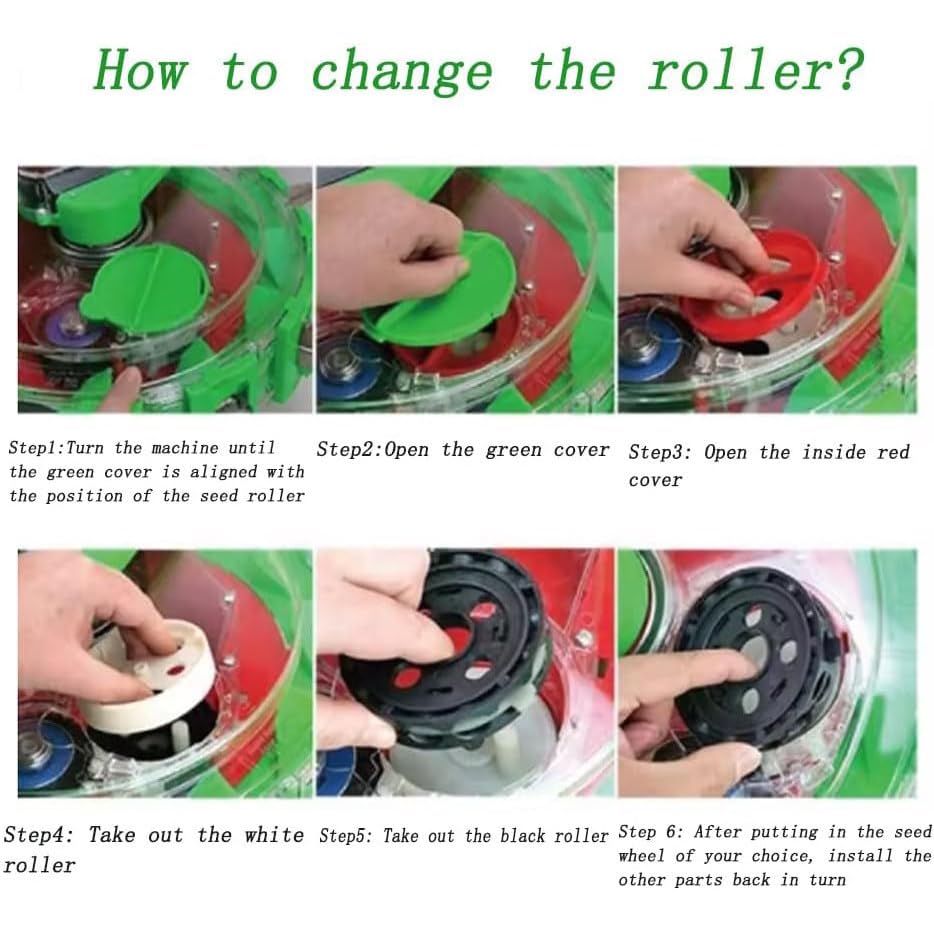 How to change the roller?

Step1:Turn the machine until the green cover is aligned with the position of the seed roller

Step2:Open the green cover

Step3: Open the inside red cover

Step4: Take out the white roller

Step5: Take out the black roller

Step 6: After putting in the seed wheel of your choice, install the other parts back in turn