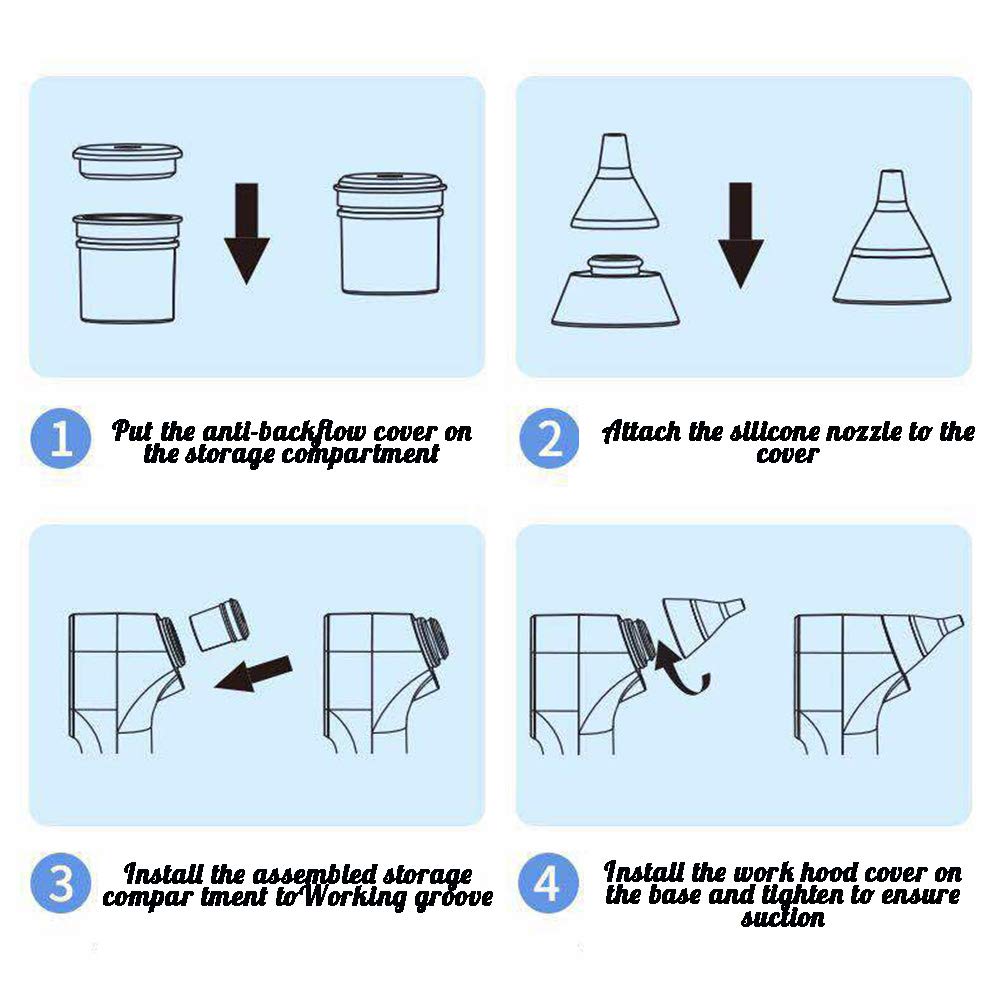 1 Put the anti-backflow cover on the storage compartment

2 Attach the silicone nozzle to the cover

3 Install the assembled storage compar tment toWorking groove

4 Install the work hood cover on the base and tighten to ensure suction