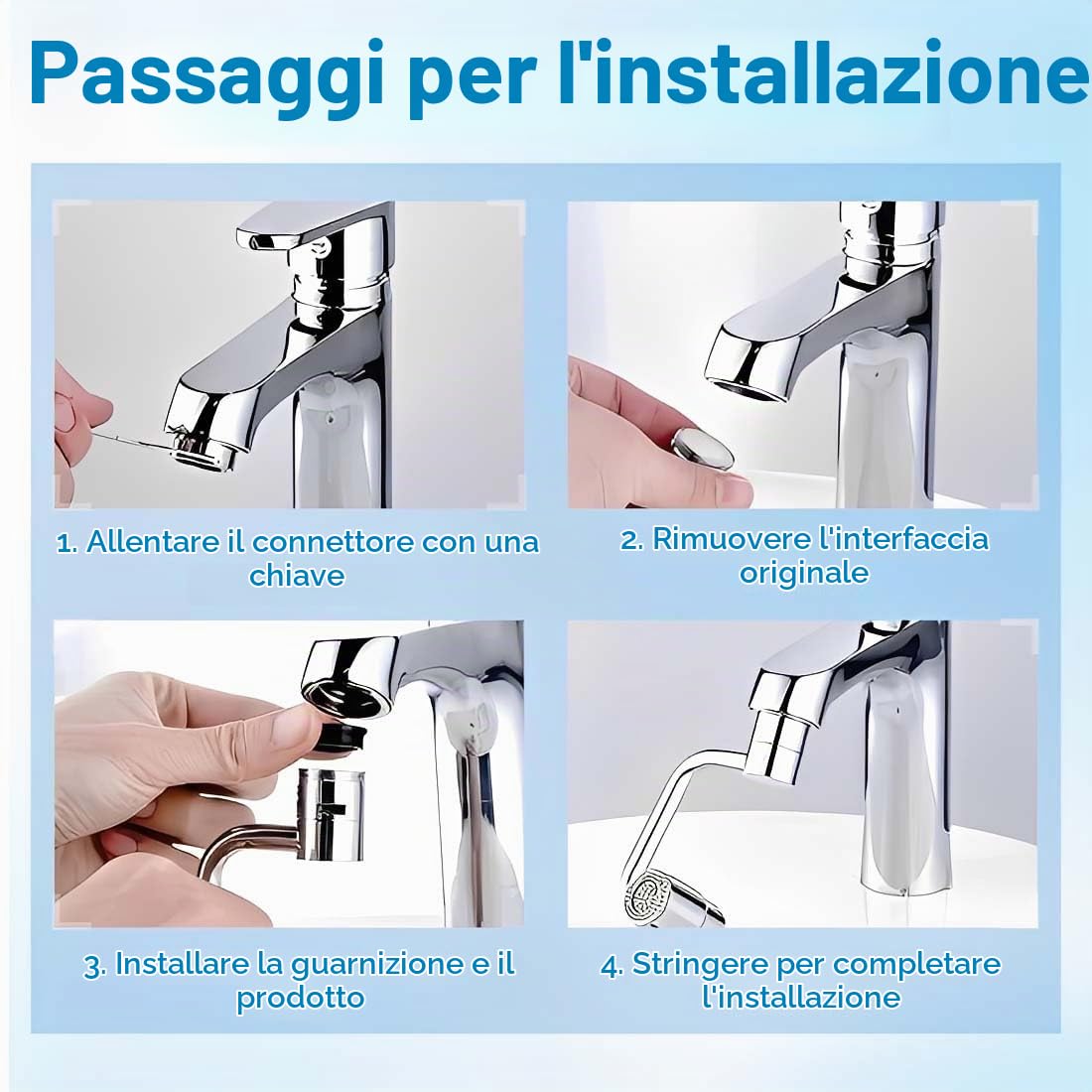 Passaggi per l'installazione

1. Allentare il connettore con una chiave

2. Rimuovere l'interfaccia originale

3. Installare la guarnizione e il prodotto

4. Stringere per completare l'installazione