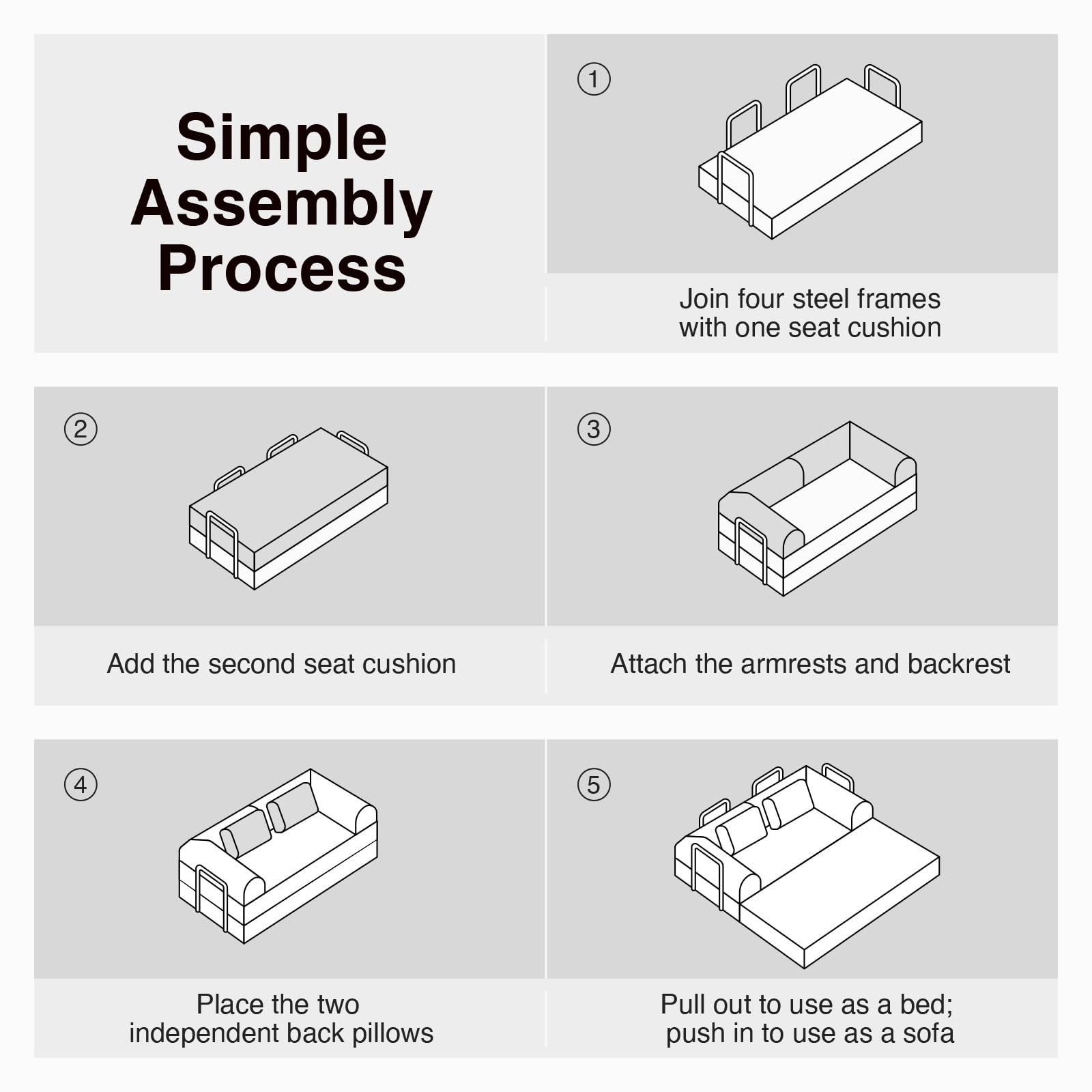 Simple Assembly Process

①

Join four steel frames with one seat cushion

②

Add the second seat cushion

③

Attach the armrests and backrest

④

Place the two independent back pillows

⑤

Pull out to use as a bed; push in to use as a sofa