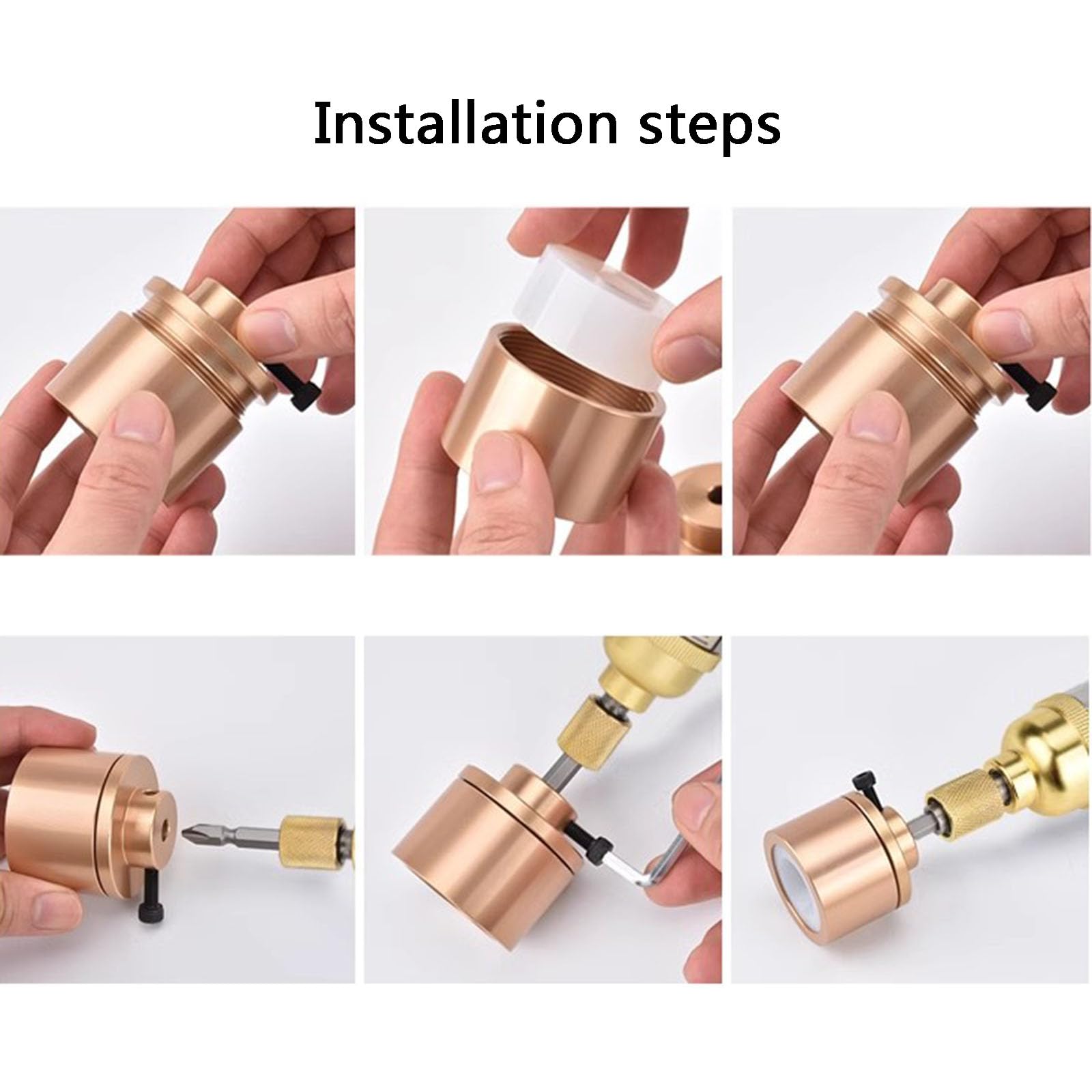 Installation steps