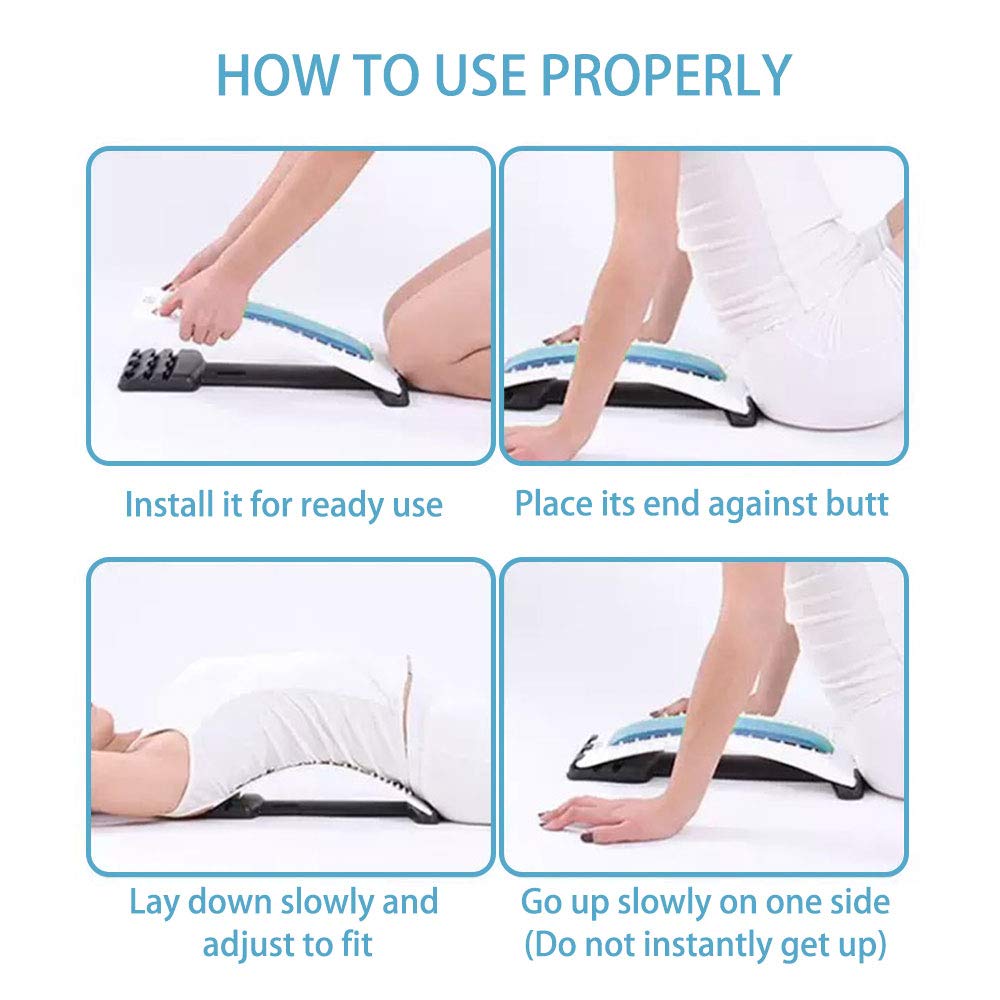 HOW TO USE PROPERLY

Install it for ready use

Place its end against butt

Lay down slowly and adjust to fit

Go up slowly on one side (Do not instantly get up)