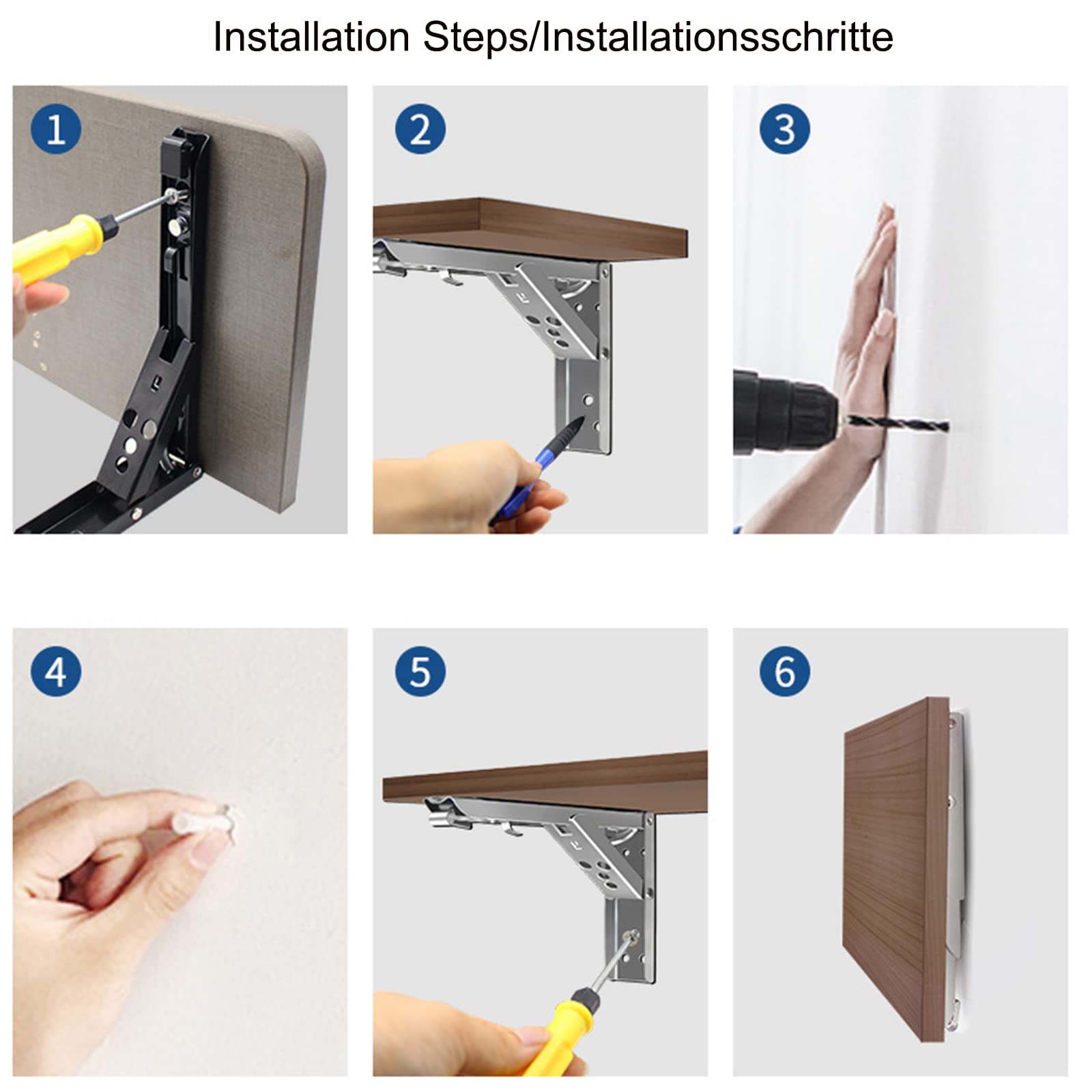 Installation Steps/Installationsschritte

1

2

3

4

5

6