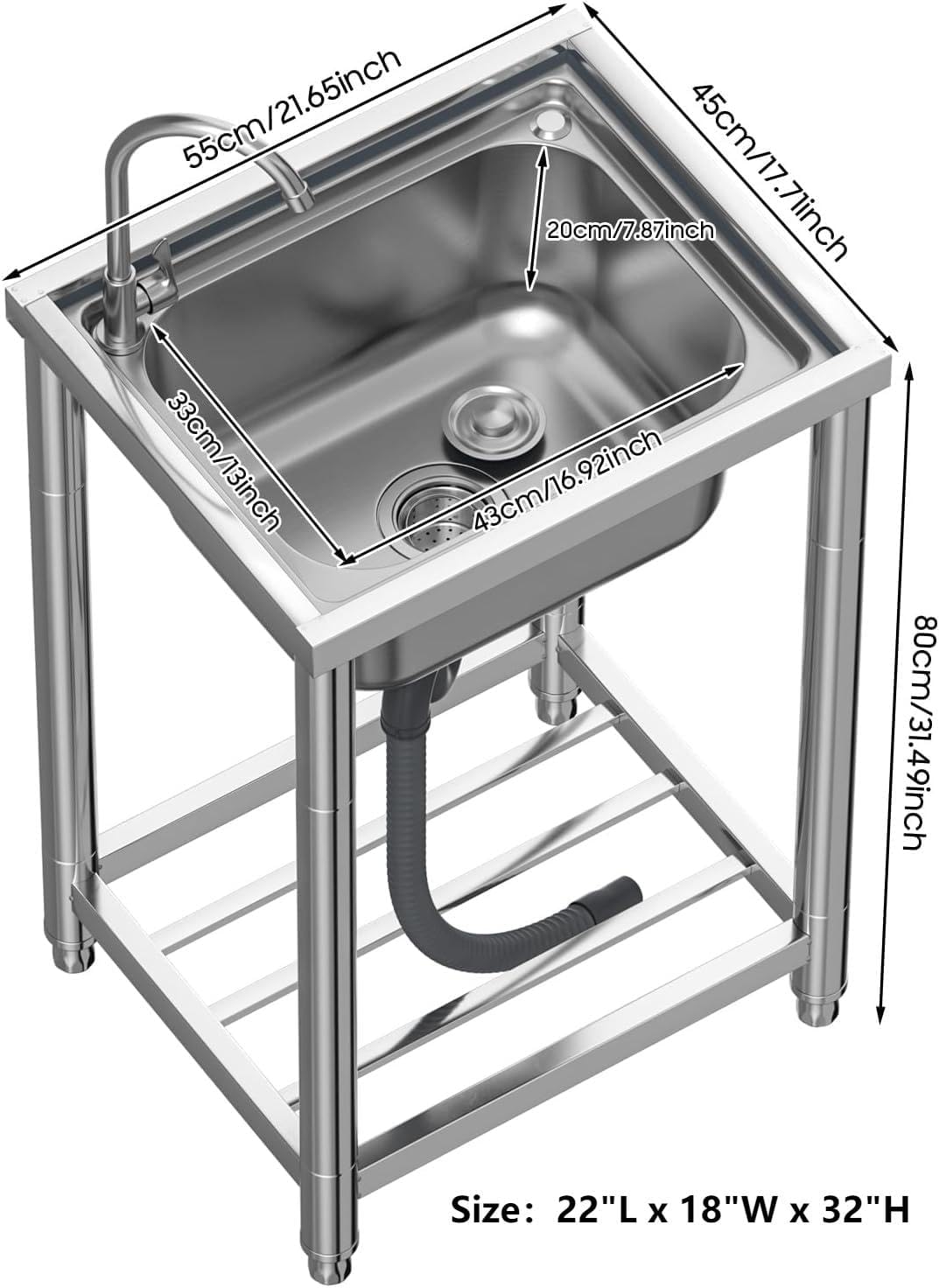 55cm/21.65inch

45cm/17.71inch

20cm/7.87inch

33cm/13inch

43cm/16.92inch

80cm/31.49inch

Size: 22"L x 18"W x 32"H