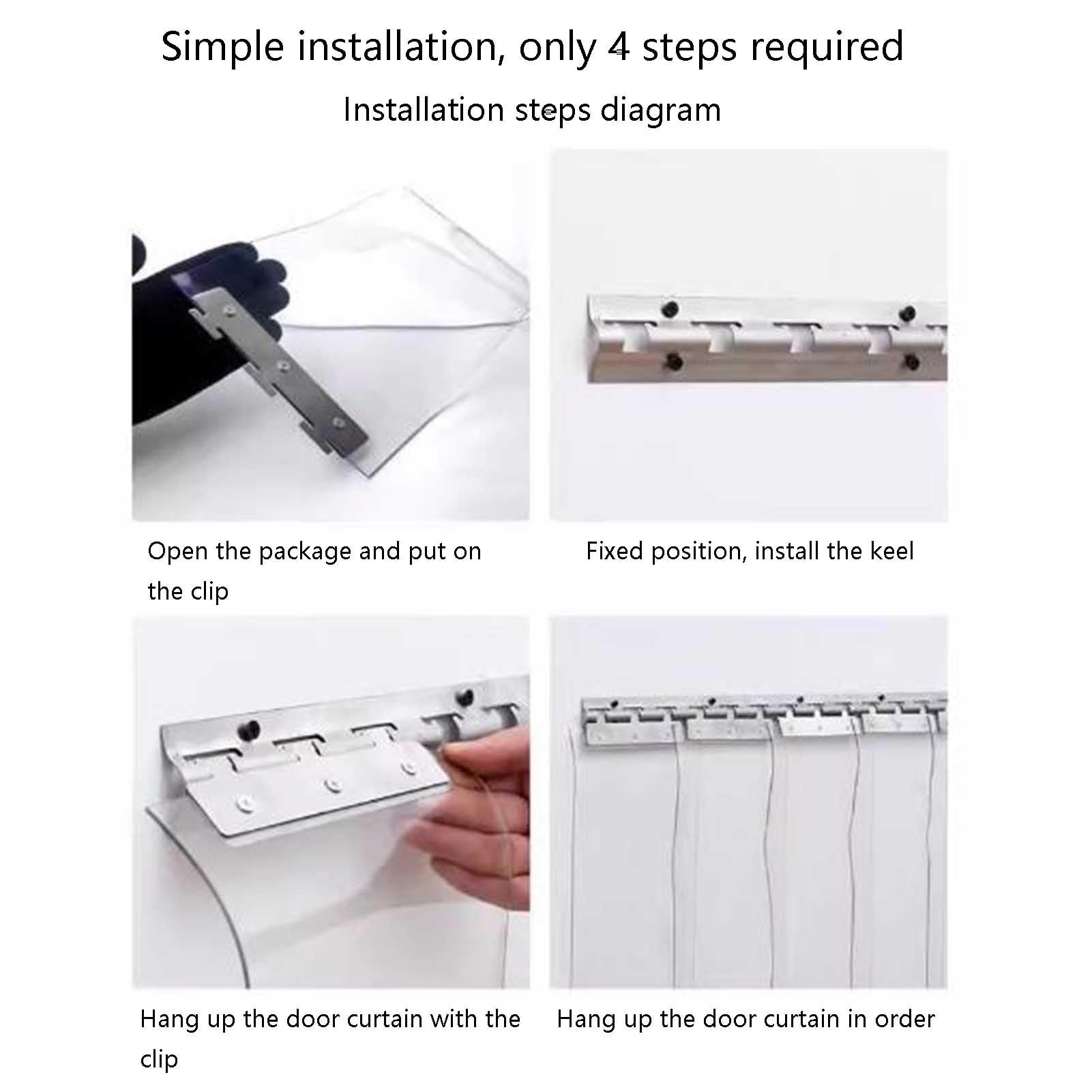 Simple installation, only 4 steps required

Installation steps diagram

Open the package and put on the clip

Fixed position, install the keel

Hang up the door curtain with the clip

Hang up the door curtain in order