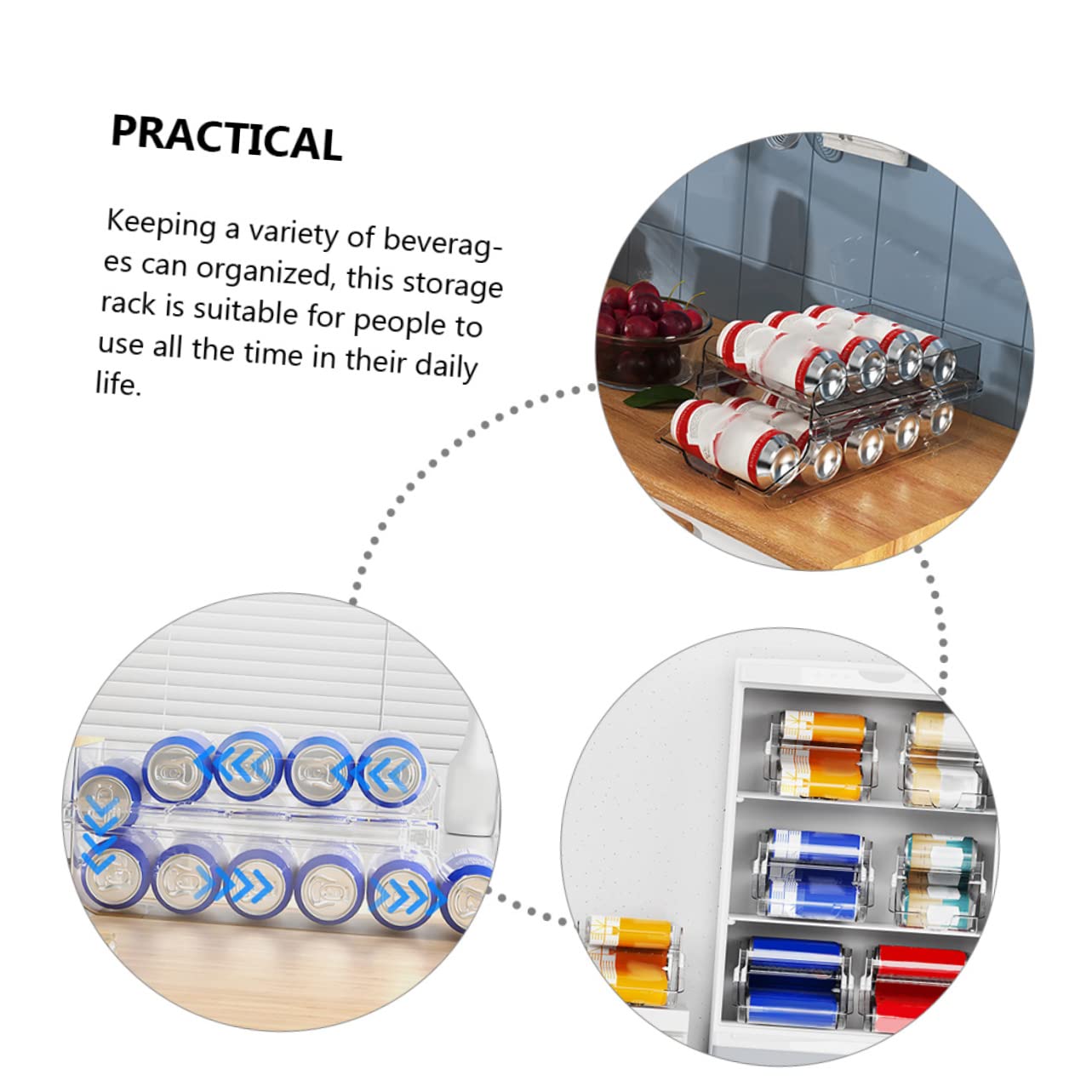 PRACTICAL

Keeping a variety of beverages can organized, this storage rack is suitable for people to use all the time in their daily life.