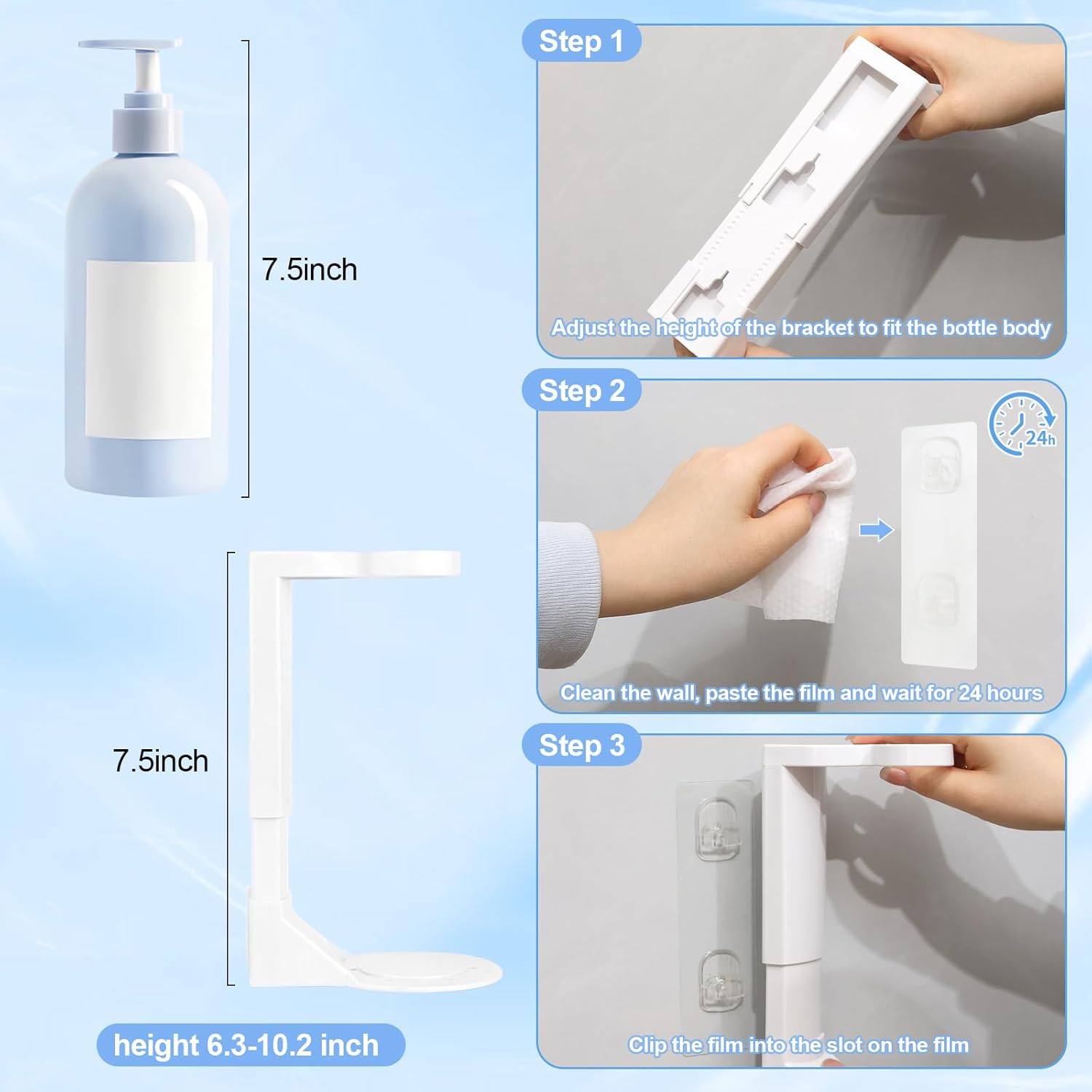 7.5inch

7.5inch

height 6.3-10.2 inch

Step 1

Adjust the height of the bracket to fit the bottle body

Step 2

24h

Clean the wall, paste the film and wait for 24 hours

Step 3

Clip the film into the slot on the film