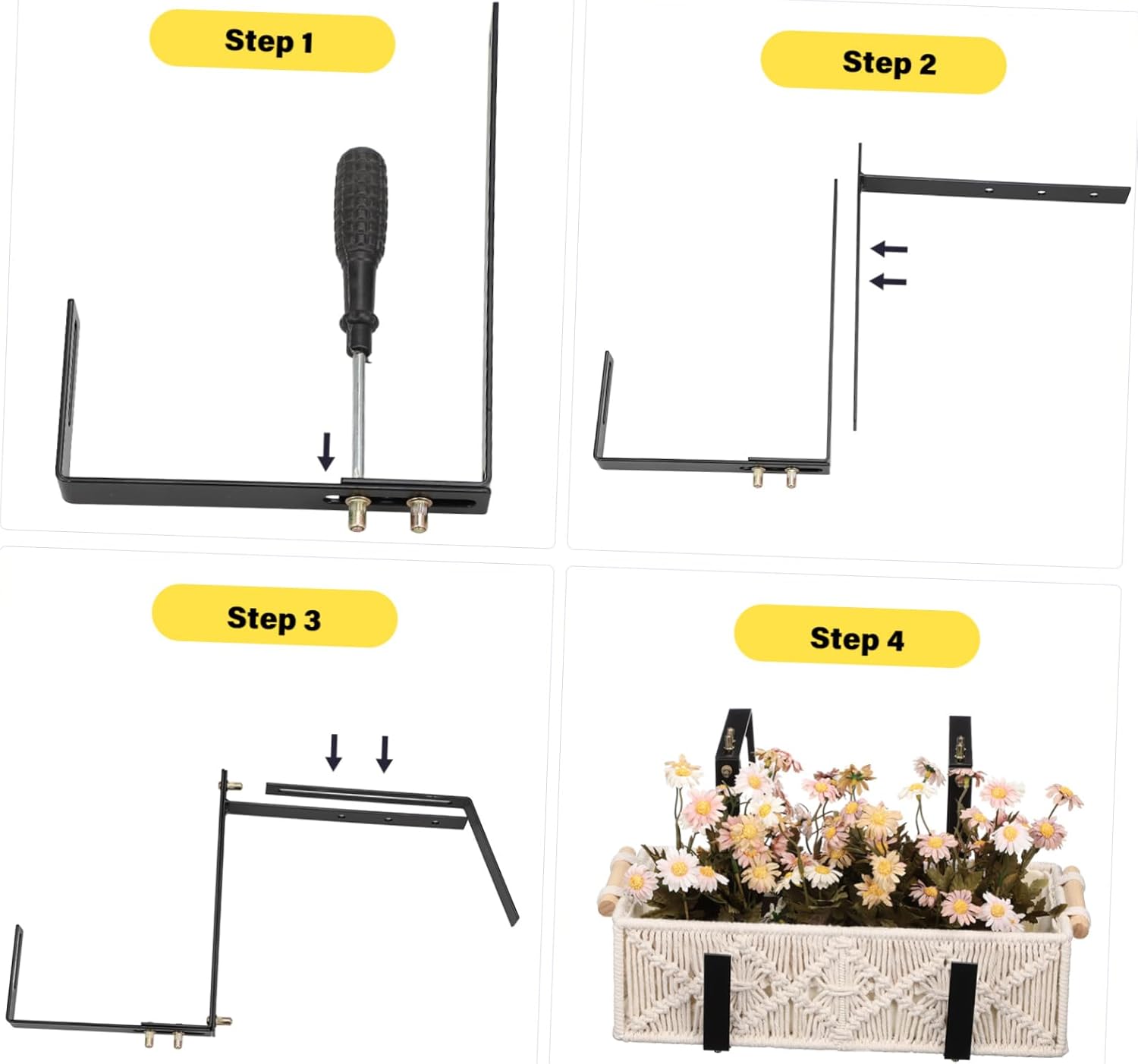 Step 1

Step 2

Step 3

Step 4