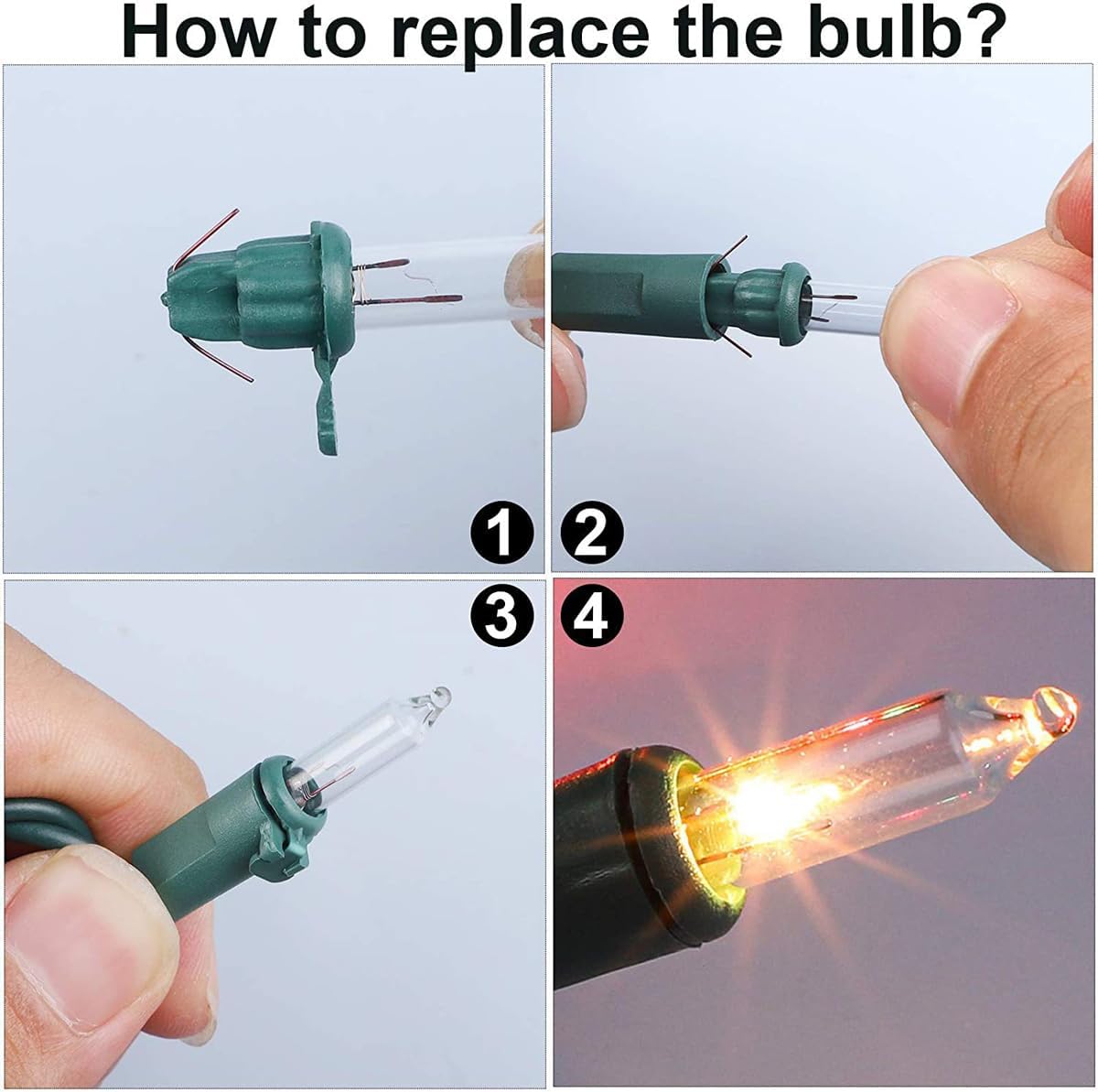 How to replace the bulb?

1

2

3

4