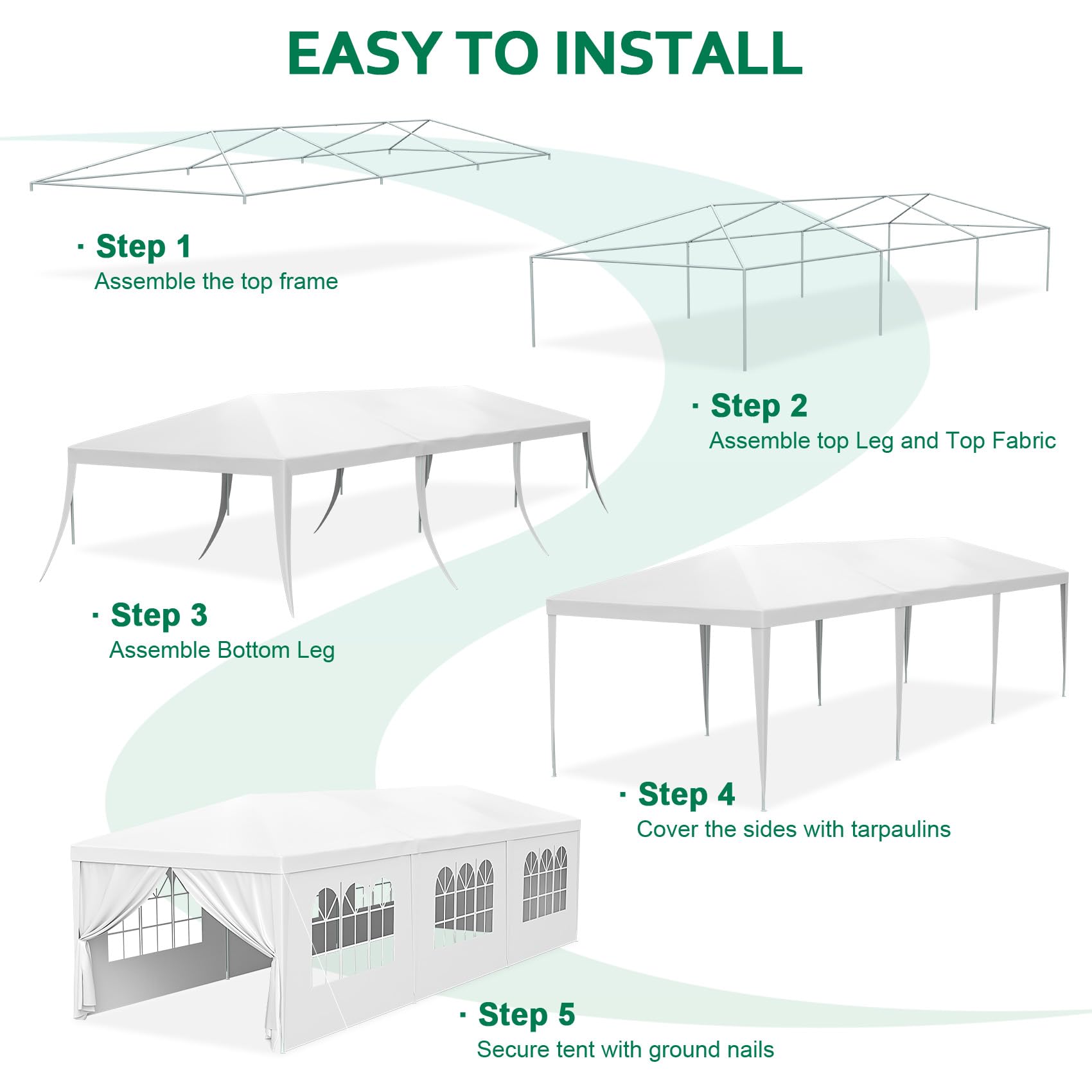 EASY TO INSTALL

· Step 1
Assemble the top frame

· Step 2
Assemble top Leg and Top Fabric

· Step 3
Assemble Bottom Leg

· Step 4
Cover the sides with tarpaulins

· Step 5
Secure tent with ground nails