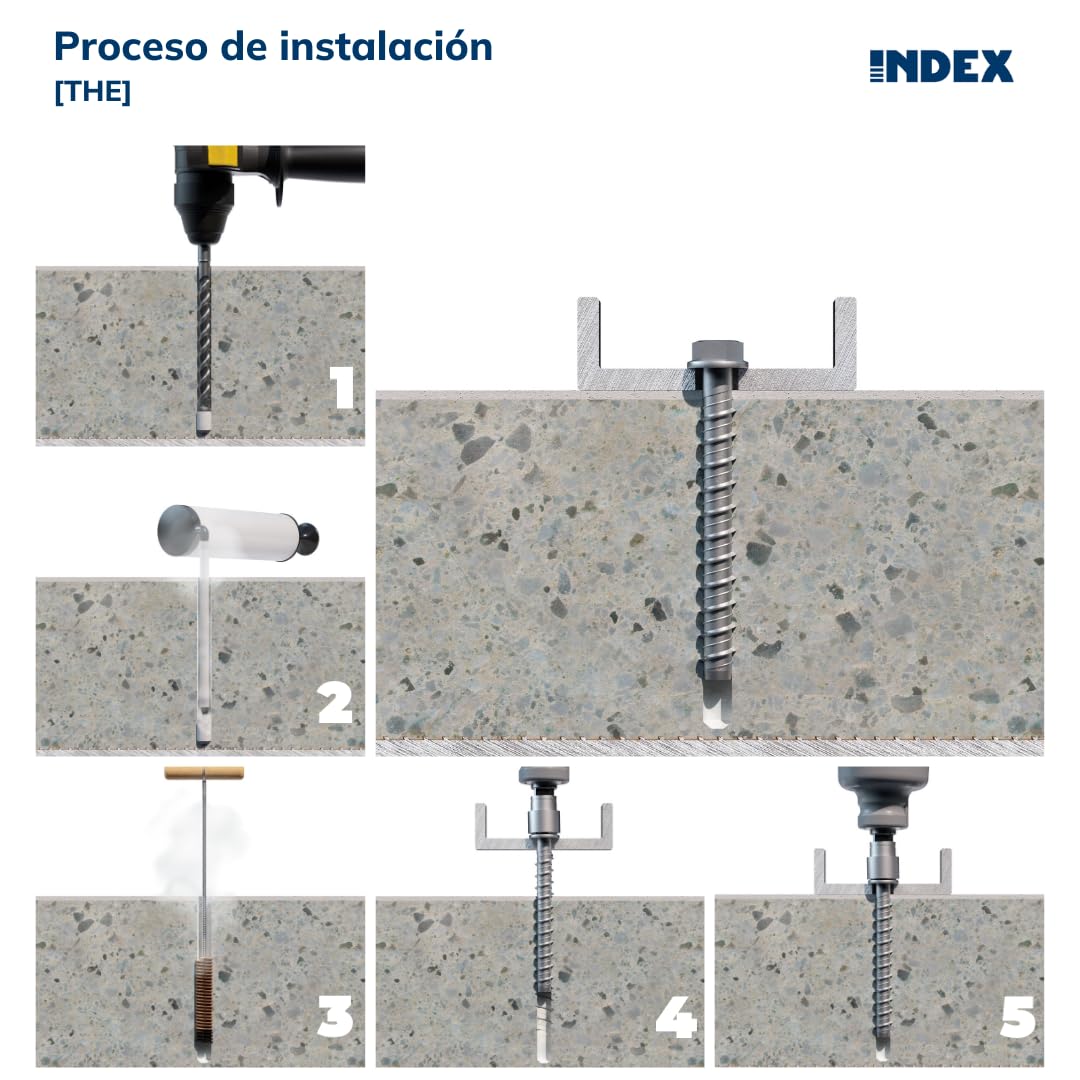 Proceso de instalación
[THE]

INDEX

1

2

3

4

5