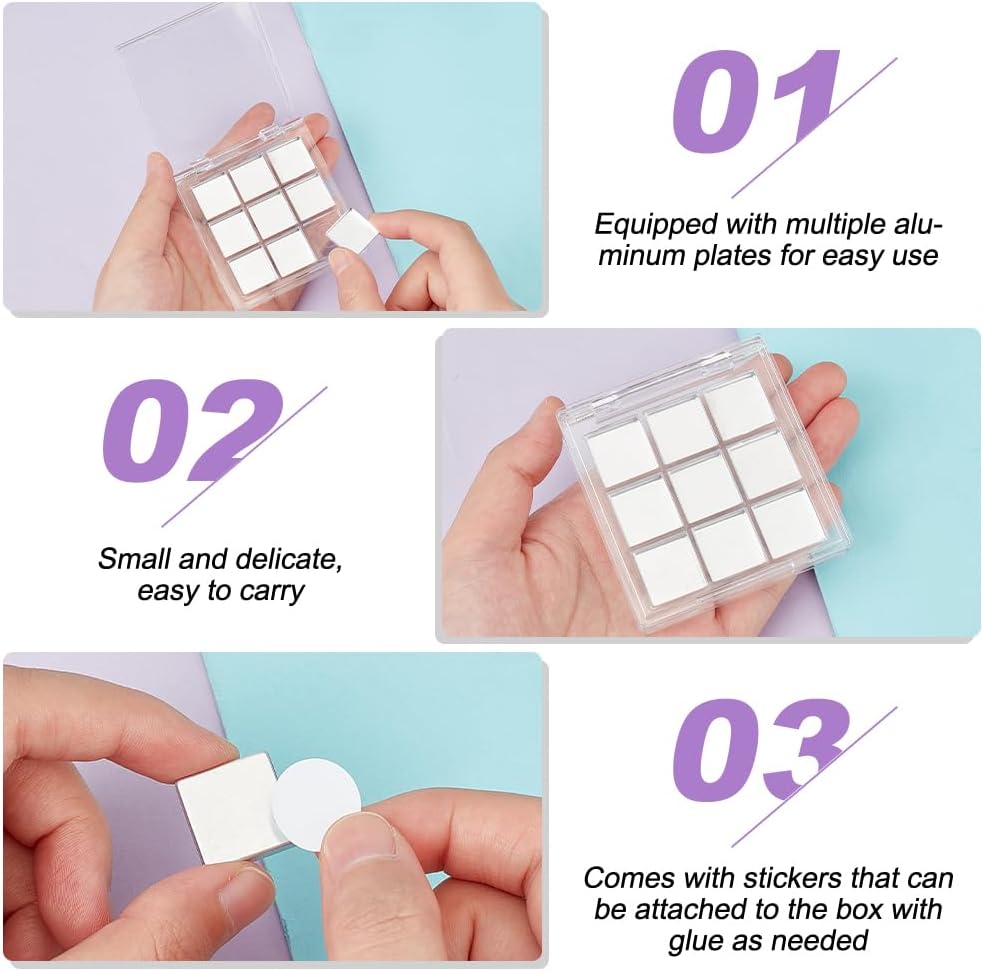 01

Equipped with multiple aluminum plates for easy use

02

Small and delicate, easy to carry

03

Comes with stickers that can be attached to the box with glue as needed