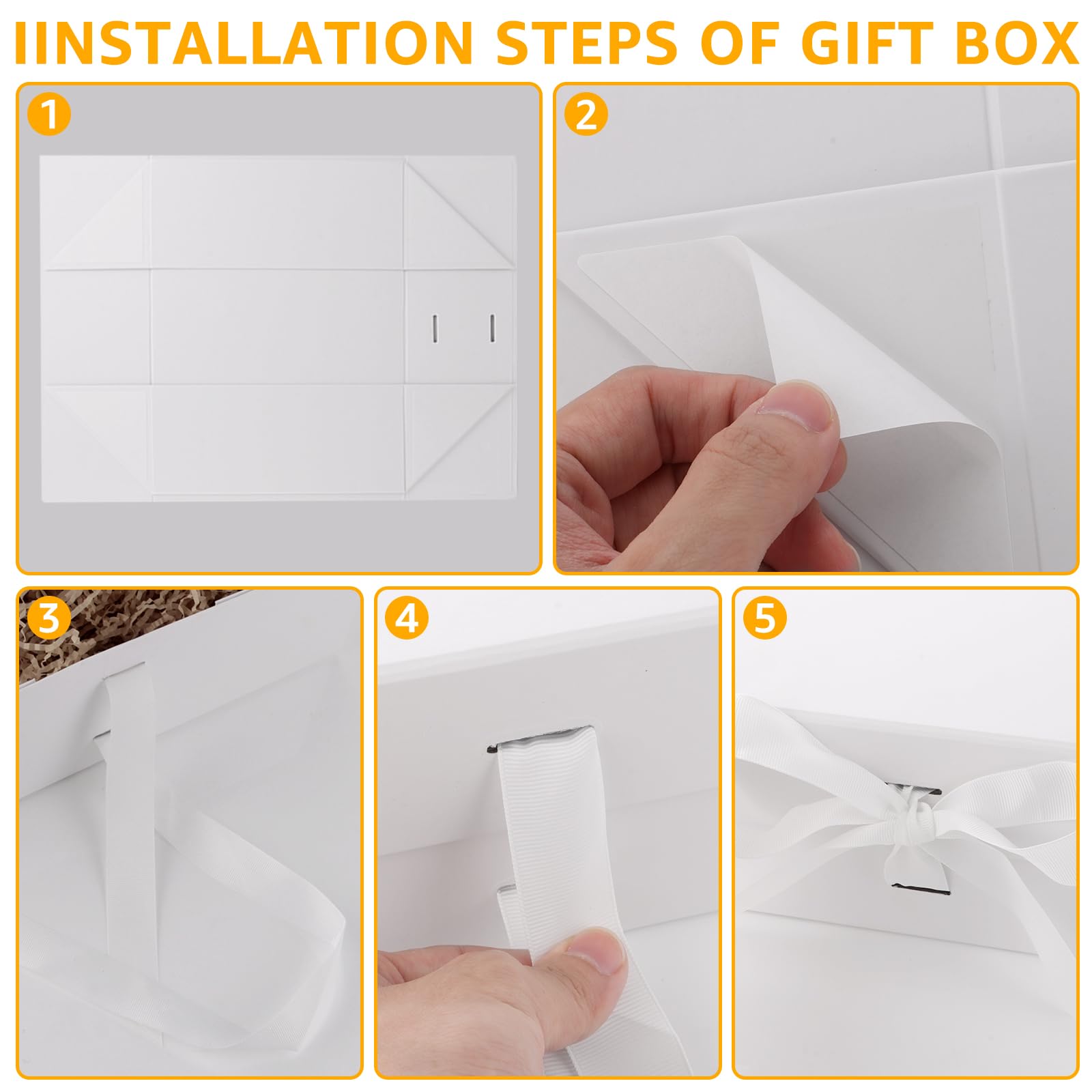 IINSTALLATION STEPS OF GIFT BOX

1

2

3

4

5