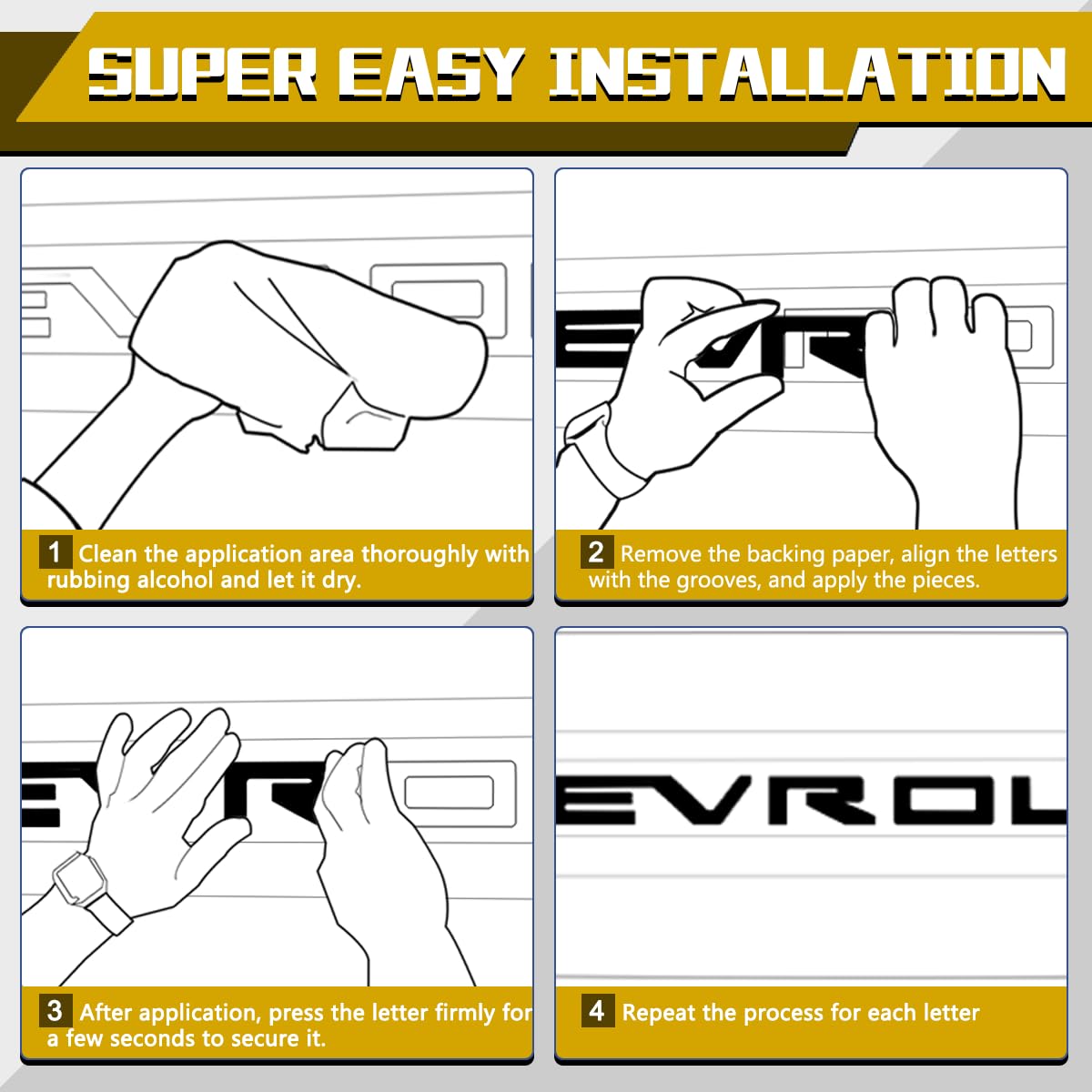 SUPER EASY INSTALLATION

1 Clean the application area thoroughly with rubbing alcohol and let it dry.

2 Remove the backing paper, align the letters with the grooves, and apply the pieces.

3 After application, press the letter firmly for a few seconds to secure it.

EVROL

4 Repeat the process for each letter