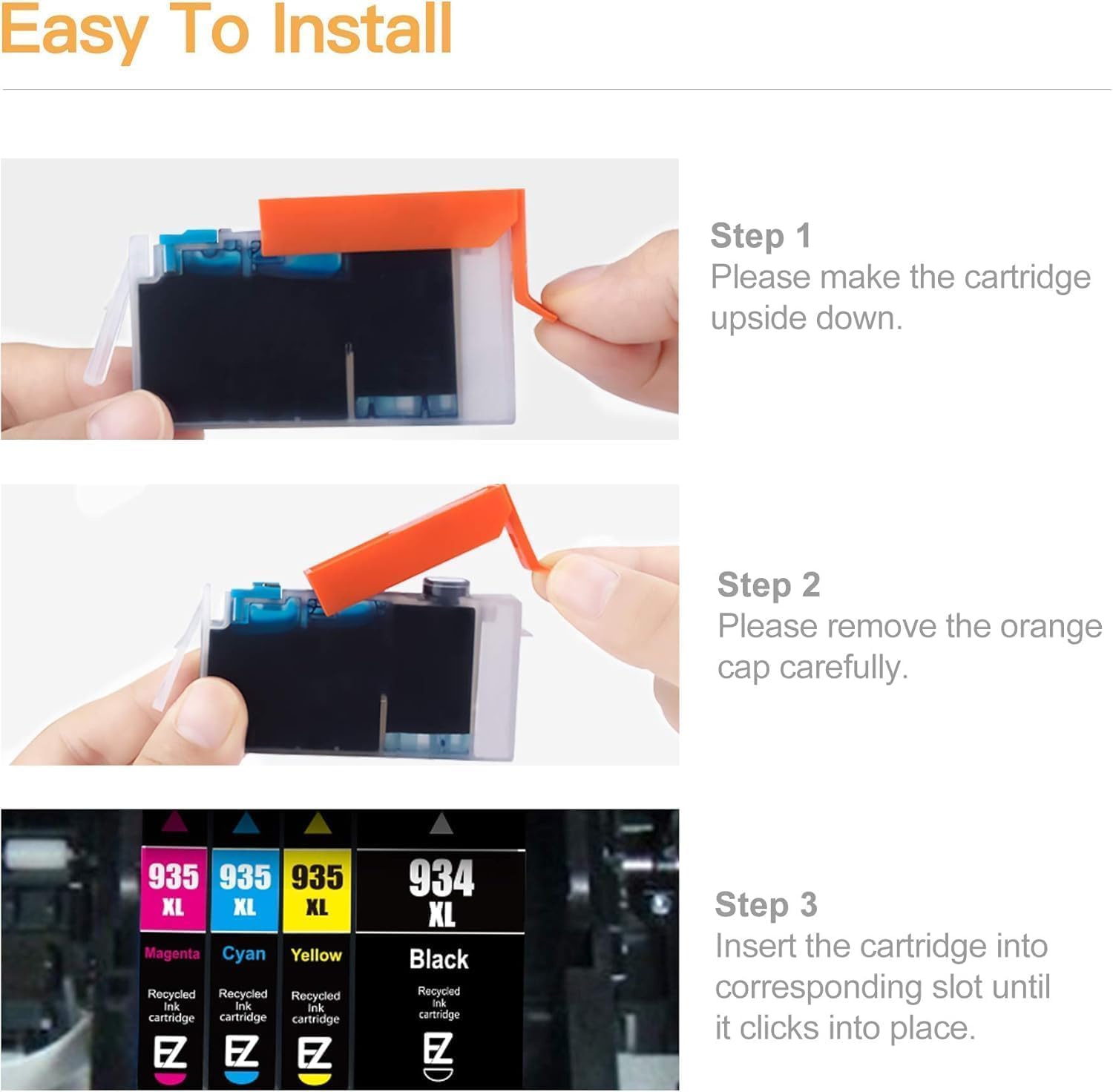 Easy To Install

Step 1
Please make the cartridge upside down.

Step 2
Please remove the orange cap carefully.

935
XL
Magenta
Recycled Ink cartridge
EZ

935
XL
Cyan
Recycled Ink cartridge
EZ

935
XL
Yellow
Recycled Ink cartridge
EZ

934
XL
Black
Recycled Ink cartridge
EZ

Step 3
Insert the cartridge into corresponding slot until it clicks into place.