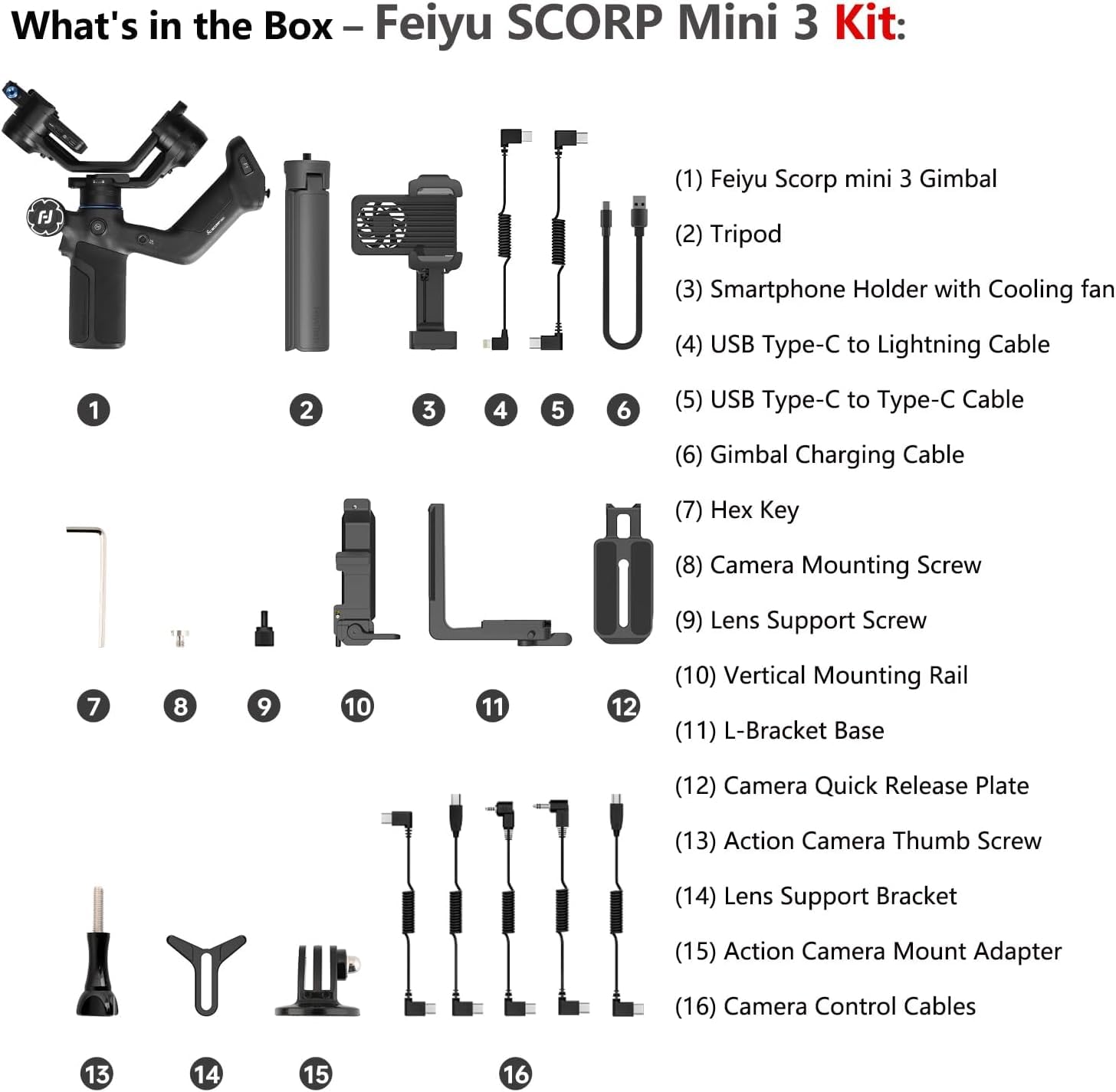 What's in the Box – Feiyu SCORP Mini 3 Kit:

1 2 3 4 5 6

7 8 9 10 11 12

13 14 15 16

(1) Feiyu Scorp mini 3 Gimbal

(2) Tripod

(3) Smartphone Holder with Cooling fan

(4) USB Type-C to Lightning Cable

(5) USB Type-C to Type-C Cable

(6) Gimbal Charging Cable

(7) Hex Key

(8) Camera Mounting Screw

(9) Lens Support Screw

(10) Vertical Mounting Rail

(11) L-Bracket Base

(12) Camera Quick Release Plate

(13) Action Camera Thumb Screw

(14) Lens Support Bracket

(15) Action Camera Mount Adapter

(16) Camera Control Cables