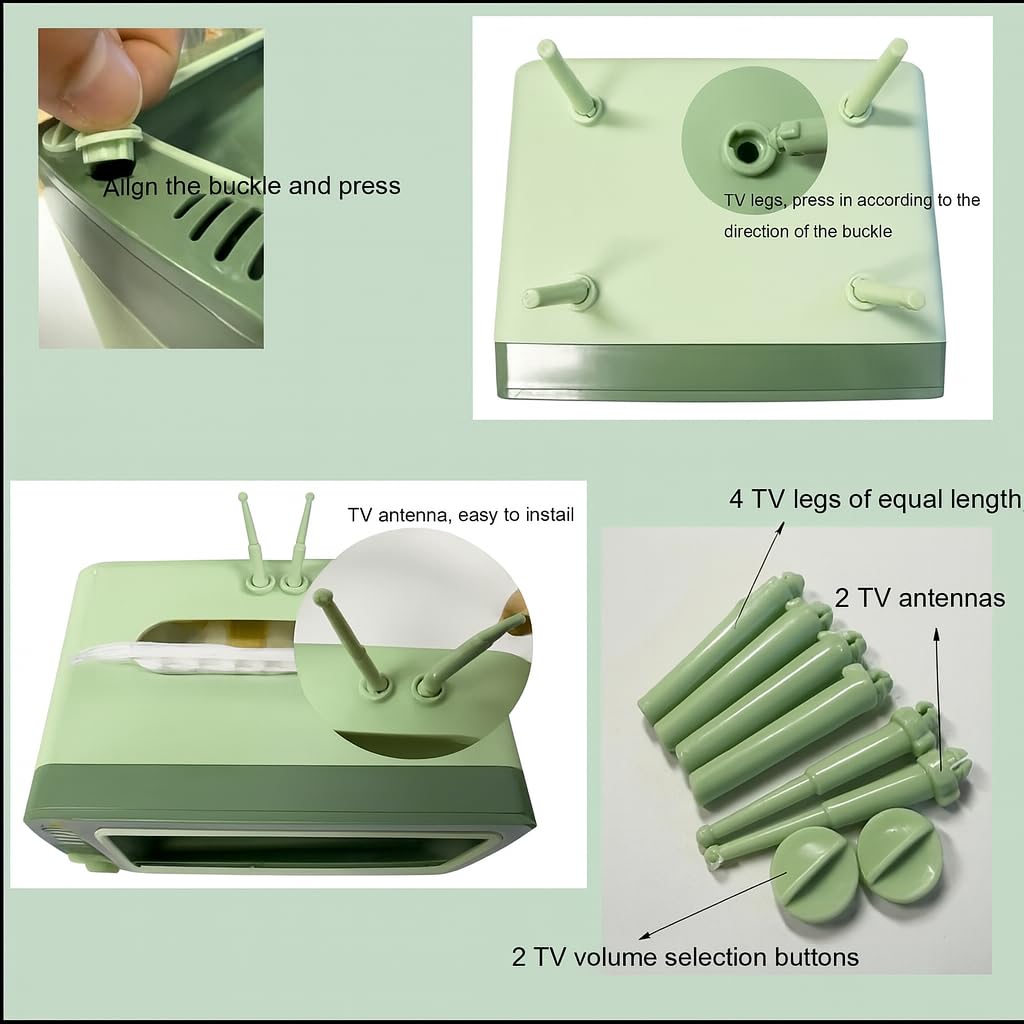 Align the buckle and press

TV legs, press in according to the direction of the buckle

TV antenna, easy to install

4 TV legs of equal length

2 TV antennas

2 TV volume selection buttons