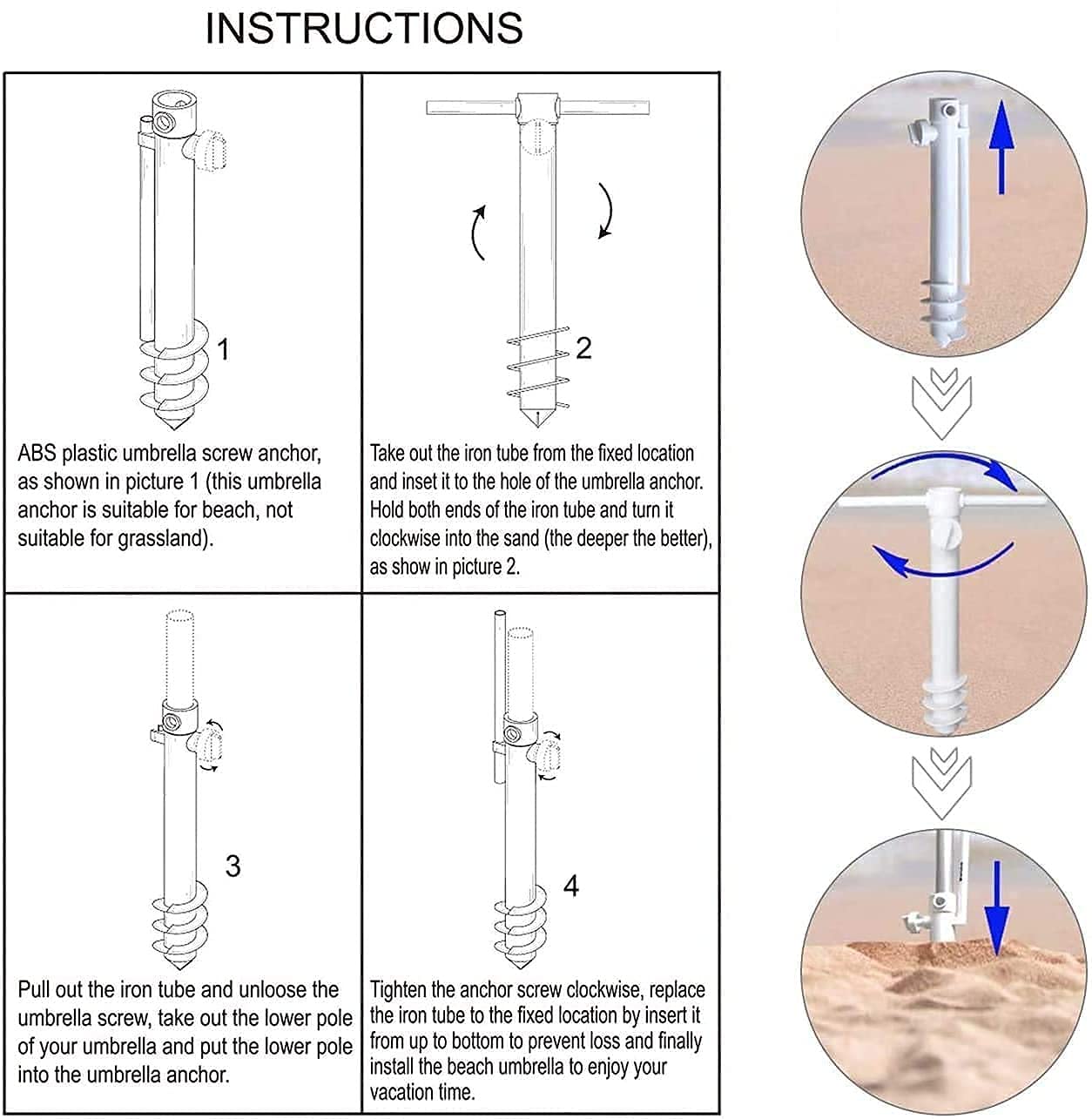 INSTRUCTIONS

1

ABS plastic umbrella screw anchor, as shown in picture 1 (this umbrella anchor is suitable for beach, not suitable for grassland).

2

Take out the iron tube from the fixed location and inset it to the hole of the umbrella anchor. Hold both ends of the iron tube and turn it clockwise into the sand (the deeper the better), as show in picture 2.

3

Pull out the iron tube and unloose the umbrella screw, take out the lower pole of your umbrella and put the lower pole into the umbrella anchor.

4

Tighten the anchor screw clockwise, replace the iron tube to the fixed location by insert it from up to bottom to prevent loss and finally install the beach umbrella to enjoy your vacation time.