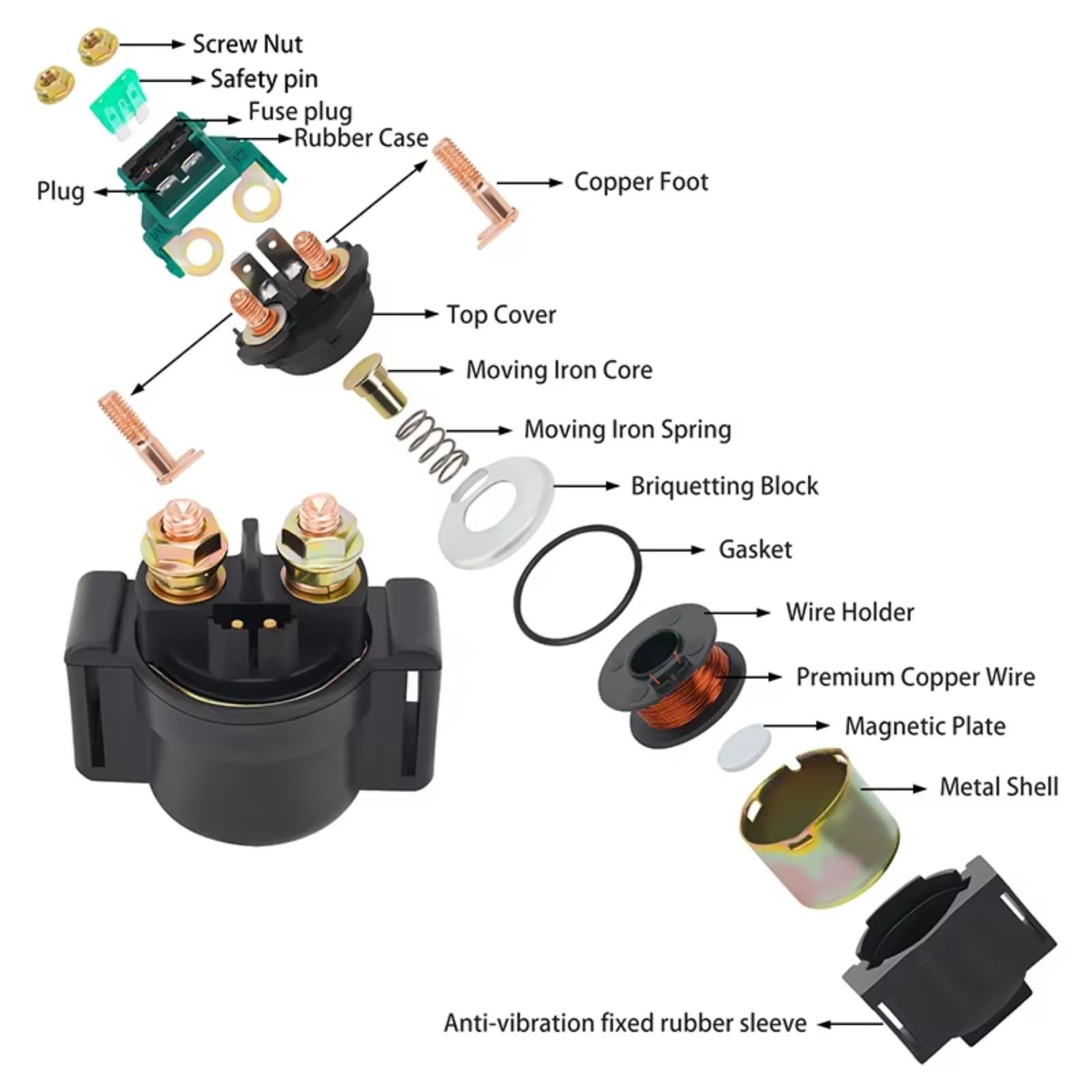 Screw Nut
Safety pin
Fuse plug
Rubber Case
Plug
Copper Foot
Top Cover
Moving Iron Core
Moving Iron Spring
Briquetting Block
Gasket
Wire Holder
Premium Copper Wire
Magnetic Plate
Metal Shell
Anti-vibration fixed rubber sleeve