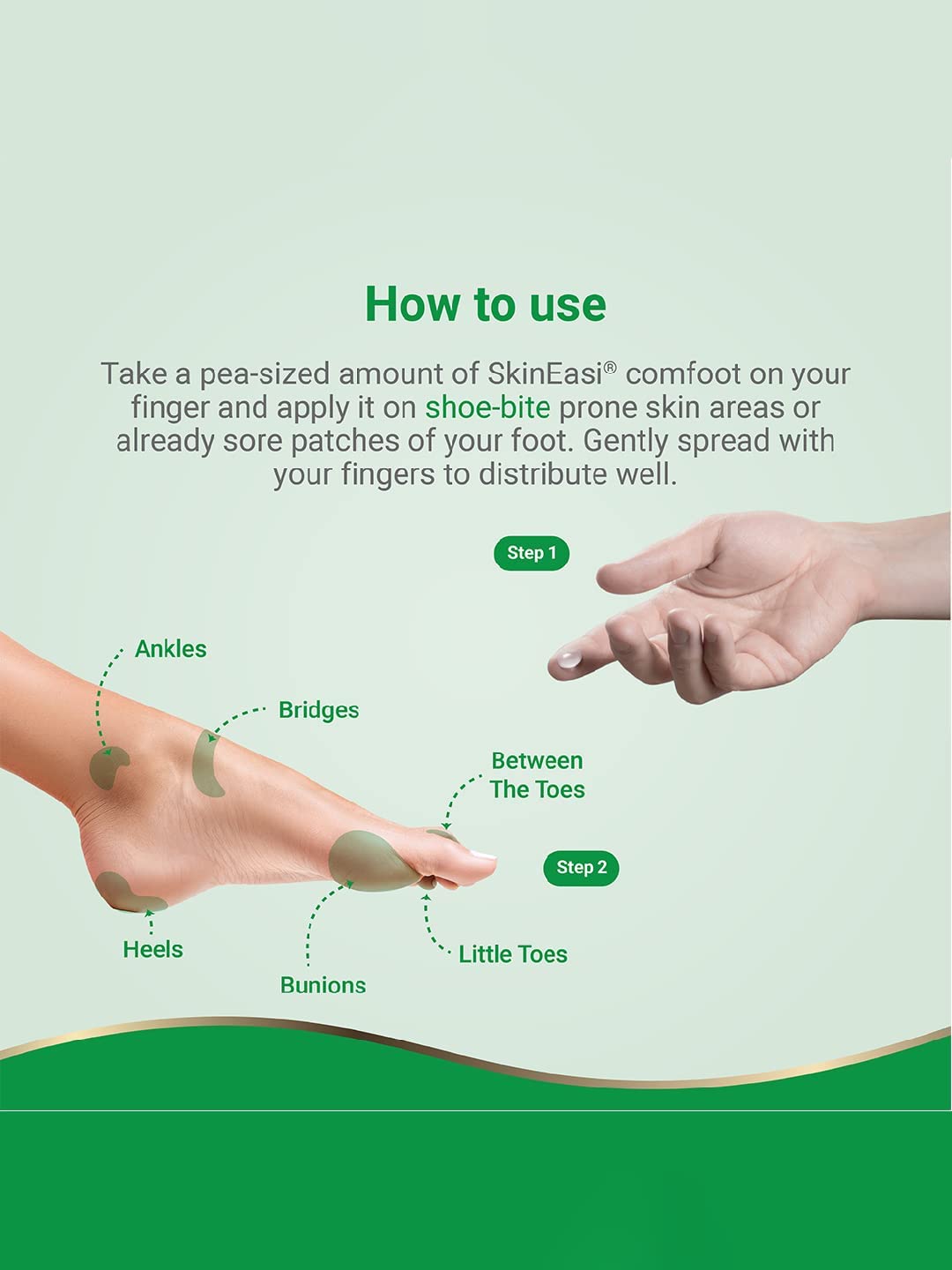 How to use

Take a pea-sized amount of SkinEasi® comfoot on your finger and apply it on shoe-bite prone skin areas or already sore patches of your foot. Gently spread with your fingers to distribute well.

Step 1

Ankles

Bridges

Between The Toes

Step 2

Heels

Bunions

Little Toes