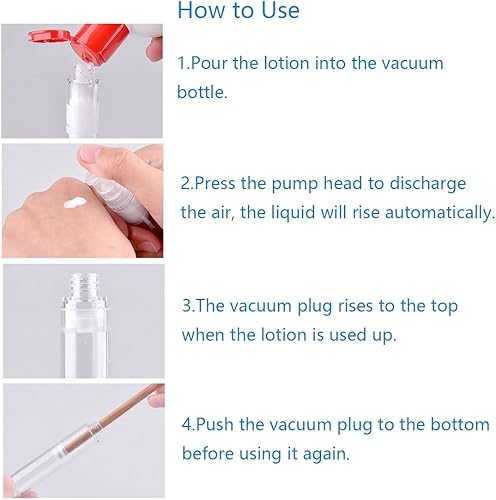 How to Use

1.Pour the lotion into the vacuum bottle.

2.Press the pump head to discharge the air, the liquid will rise automatically.

3.The vacuum plug rises to the top when the lotion is used up.

4.Push the vacuum plug to the bottom before using it again.