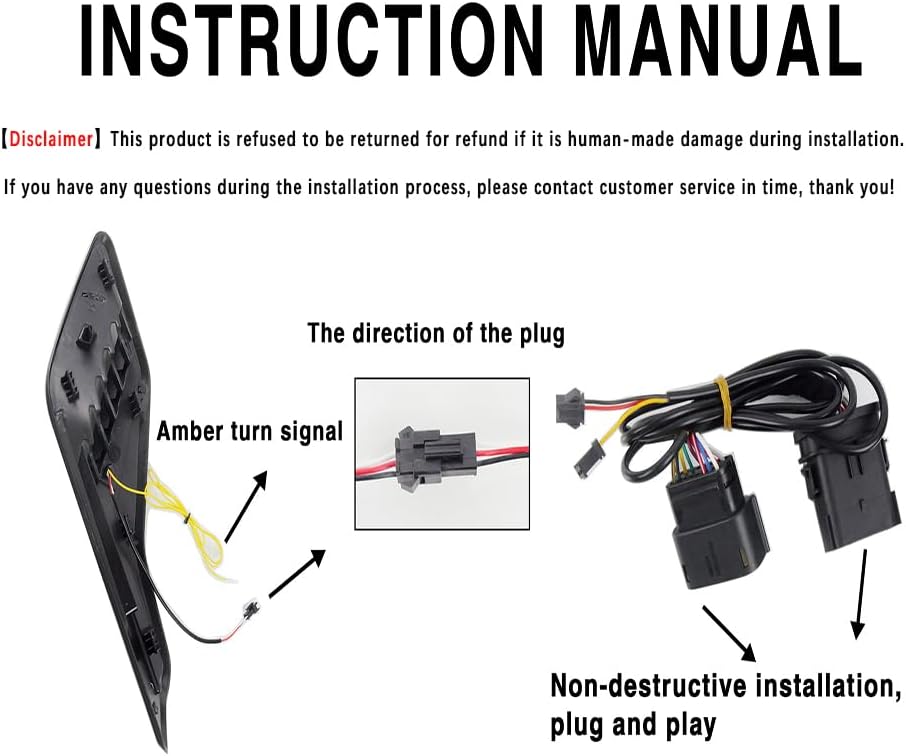 INSTRUCTION MANUAL

【Disclaimer】This product is refused to be returned for refund if it is human-made damage during installation.

If you have any questions during the installation process, please contact customer service in time, thank you!

The direction of the plug

Amber turn signal

Non-destructive installation, plug and play