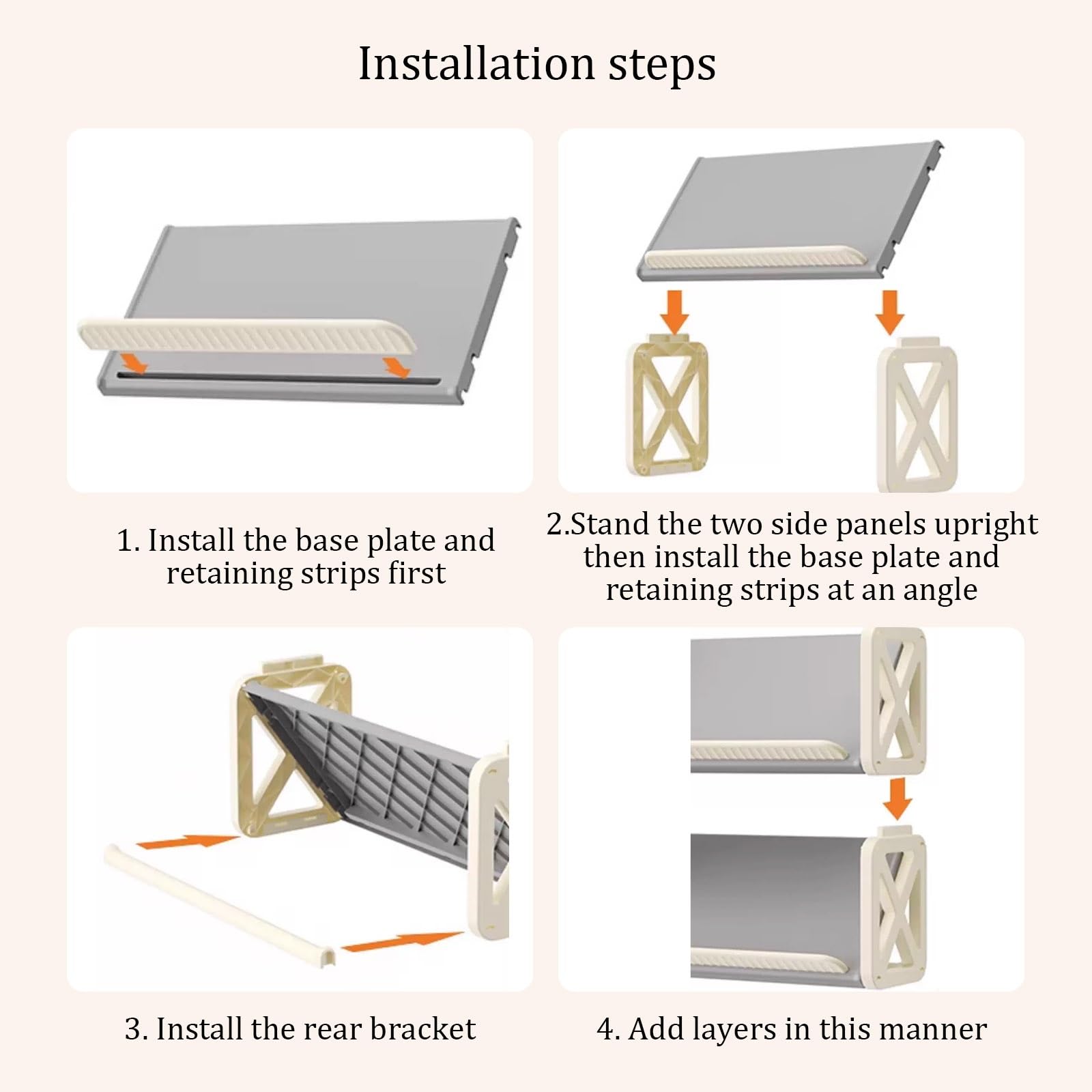 Installation steps

1. Install the base plate and retaining strips first

2.Stand the two side panels upright then install the base plate and retaining strips at an angle

3. Install the rear bracket

4. Add layers in this manner