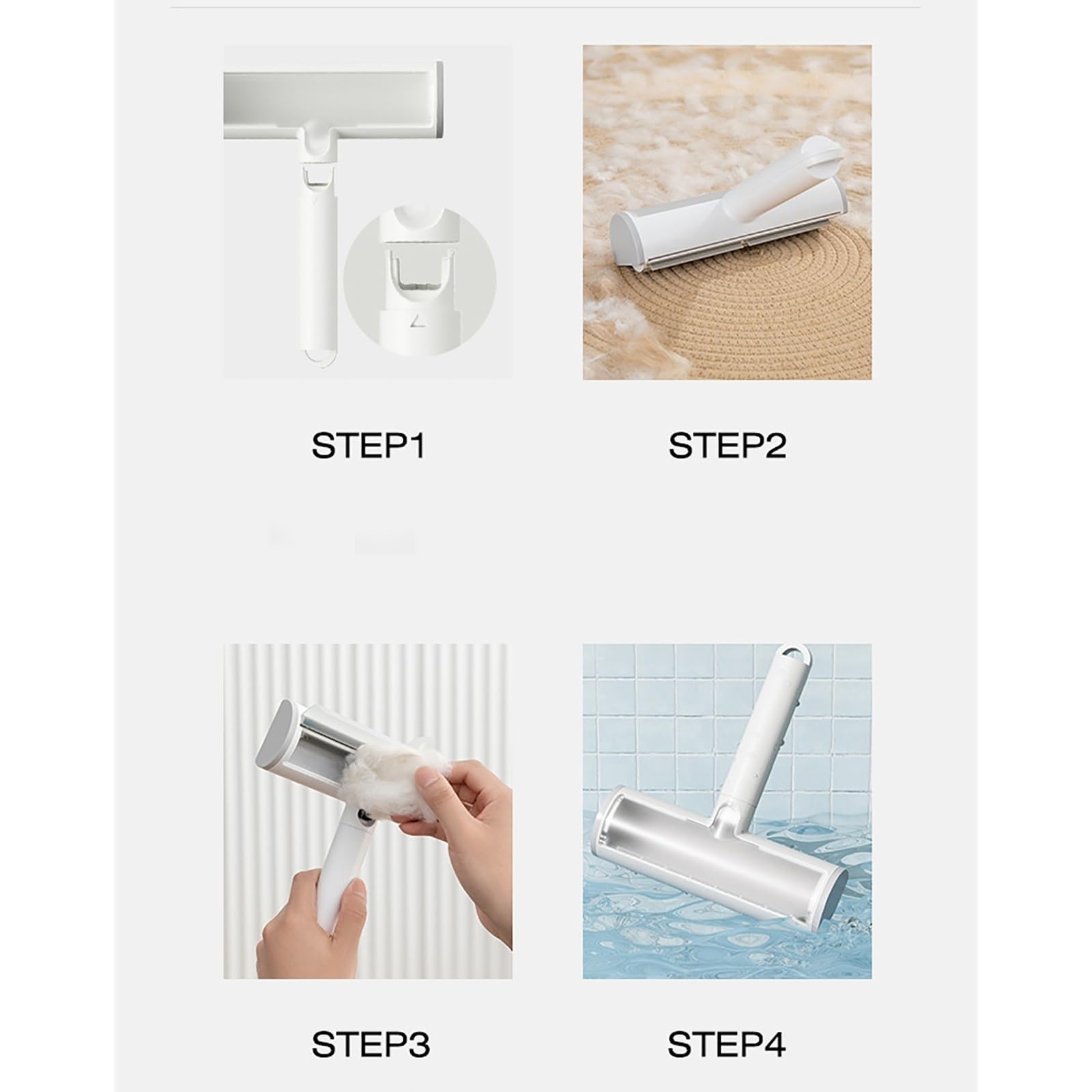 STEP1

STEP2

STEP3

STEP4