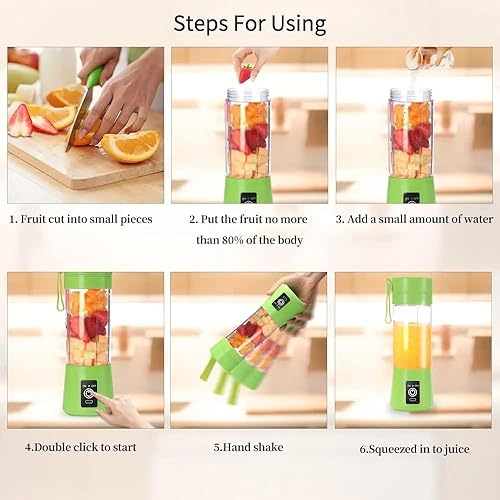 Steps For Using

1. Fruit cut into small pieces

2. Put the fruit no more than 80% of the body

3. Add a small amount of water

4.Double click to start

5.Hand shake

6.Squeezed in to juice