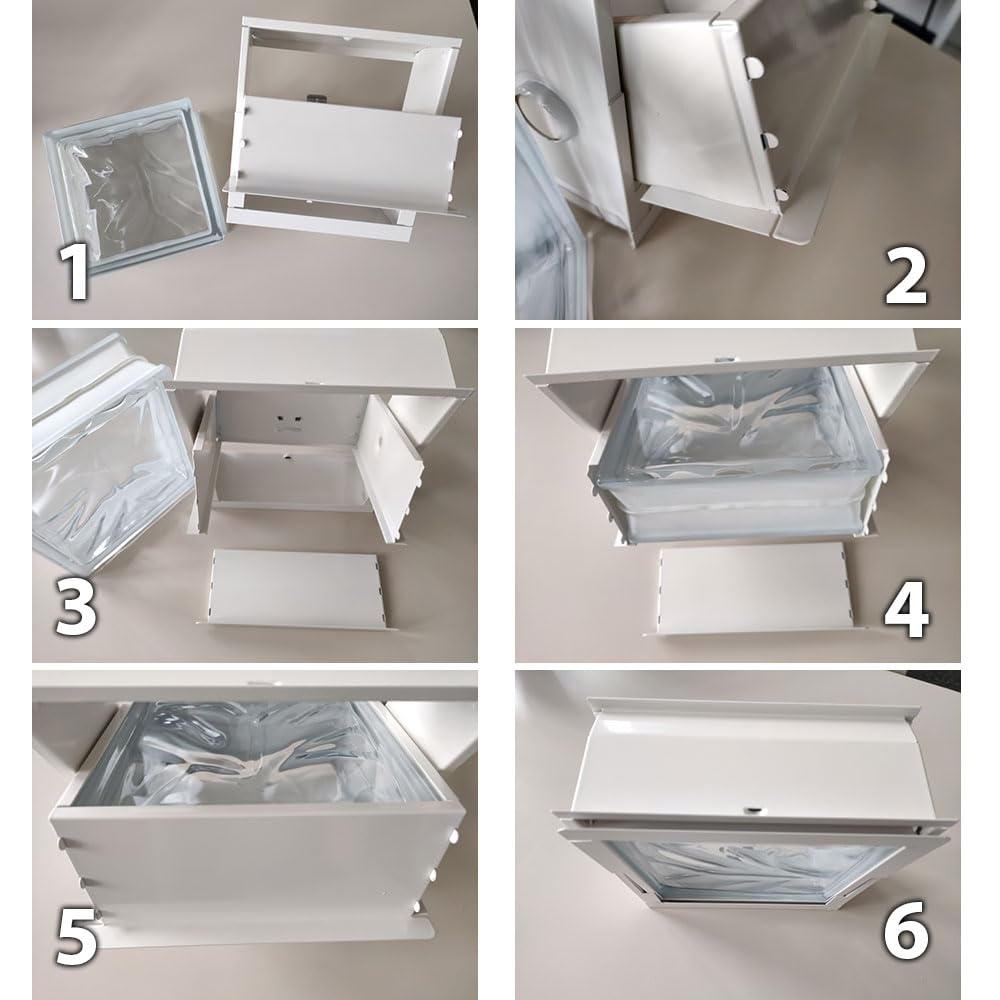 1
2
3
4
5
6