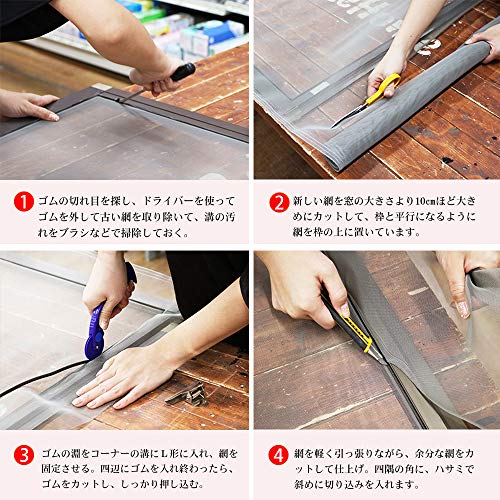 1 ゴムの切れ目を探し、ドライバーを使ってゴムを外して古い網を取り除いて、溝の汚れをブラシなどで掃除しておく。

2 新しい網を窓の大きさより10cmほど大きめにカットして、枠と平行になるように網を枠の上に置いています。

3 ゴムの端をコーナーの溝にL形に入れ、網を固定させる。四辺にゴムを入れ終わったら、ゴムをカットし、しっかり押し込む。

4 網を軽く引っ張りながら、余分な網をカットして仕上げ。四隅の角に、ハサミで斜めに切り込みを入れます。