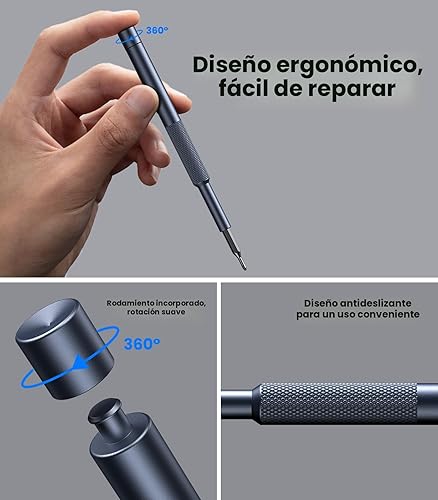 360°

Diseño ergonómico, fácil de reparar

Rodamiento incorporado, rotación suave

360°

Diseño antideslizante para un uso conveniente