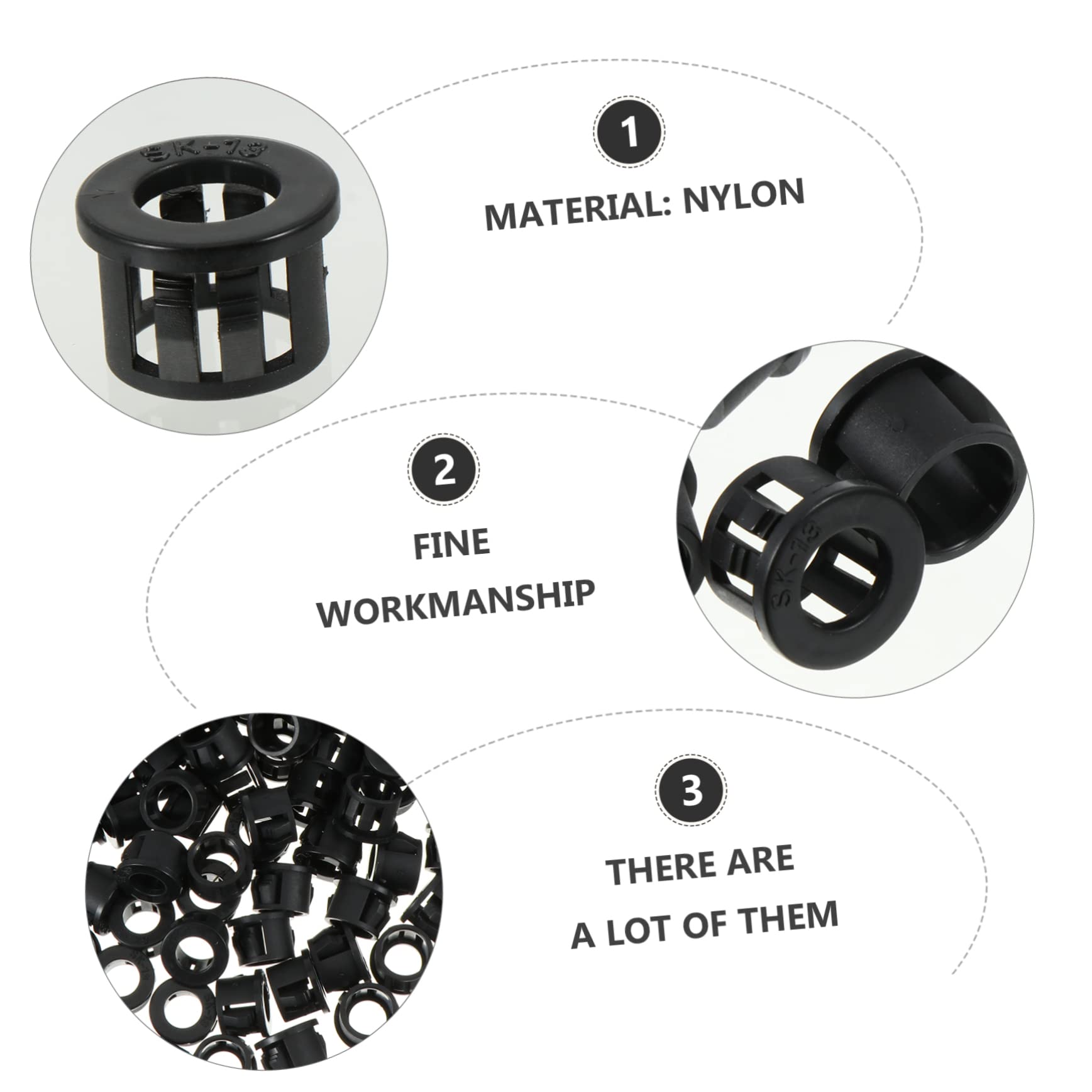 SK-13

1

MATERIAL: NYLON

2

FINE WORKMANSHIP

SK-13

3

THERE ARE A LOT OF THEM