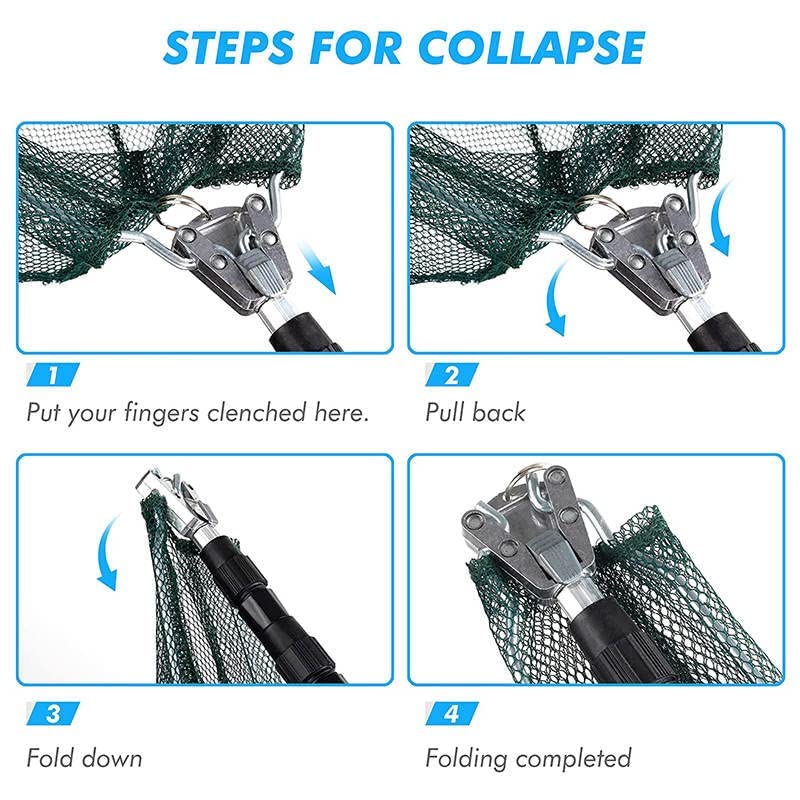 STEPS FOR COLLAPSE

1
Put your fingers clenched here.

2
Pull back

3
Fold down

4
Folding completed