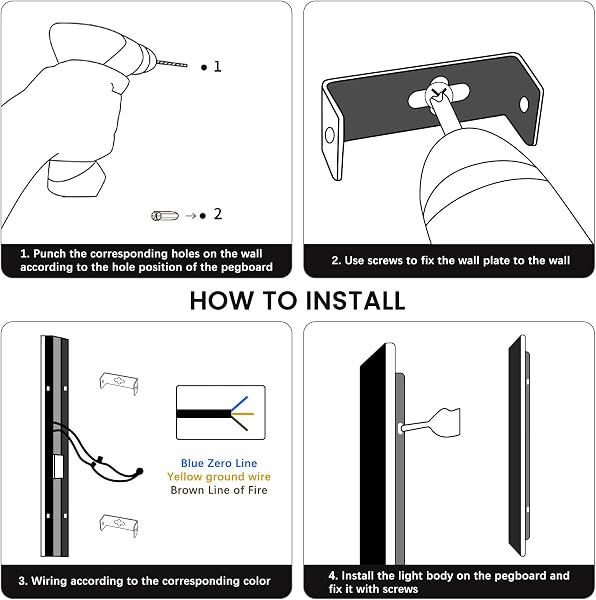 1

2

1. Punch the corresponding holes on the wall according to the hole position of the pegboard

2. Use screws to fix the wall plate to the wall

HOW TO INSTALL

Blue Zero Line
Yellow ground wire
Brown Line of Fire

3. Wiring according to the corresponding color

4. Install the light body on the pegboard and fix it with screws