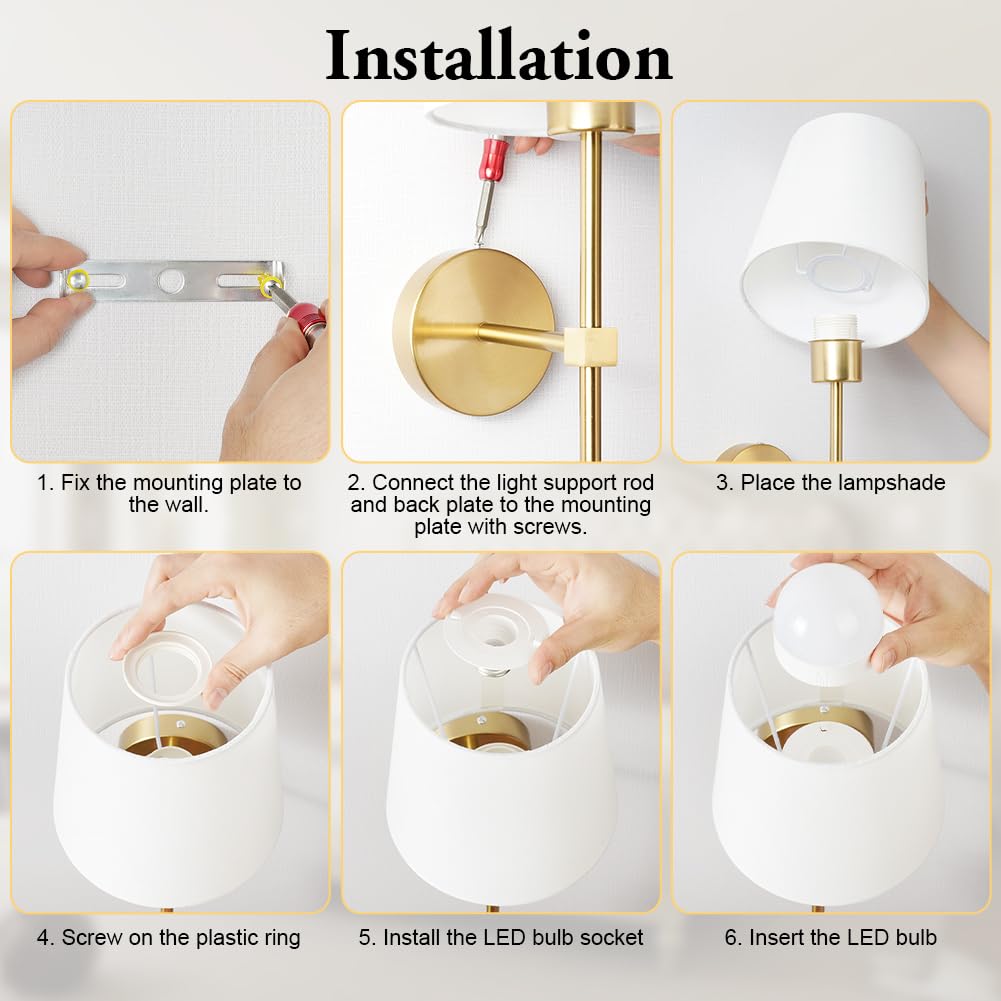 Installation

1. Fix the mounting plate to the wall.

2. Connect the light support rod and back plate to the mounting plate with screws.

3. Place the lampshade

4. Screw on the plastic ring

5. Install the LED bulb socket

6. Insert the LED bulb