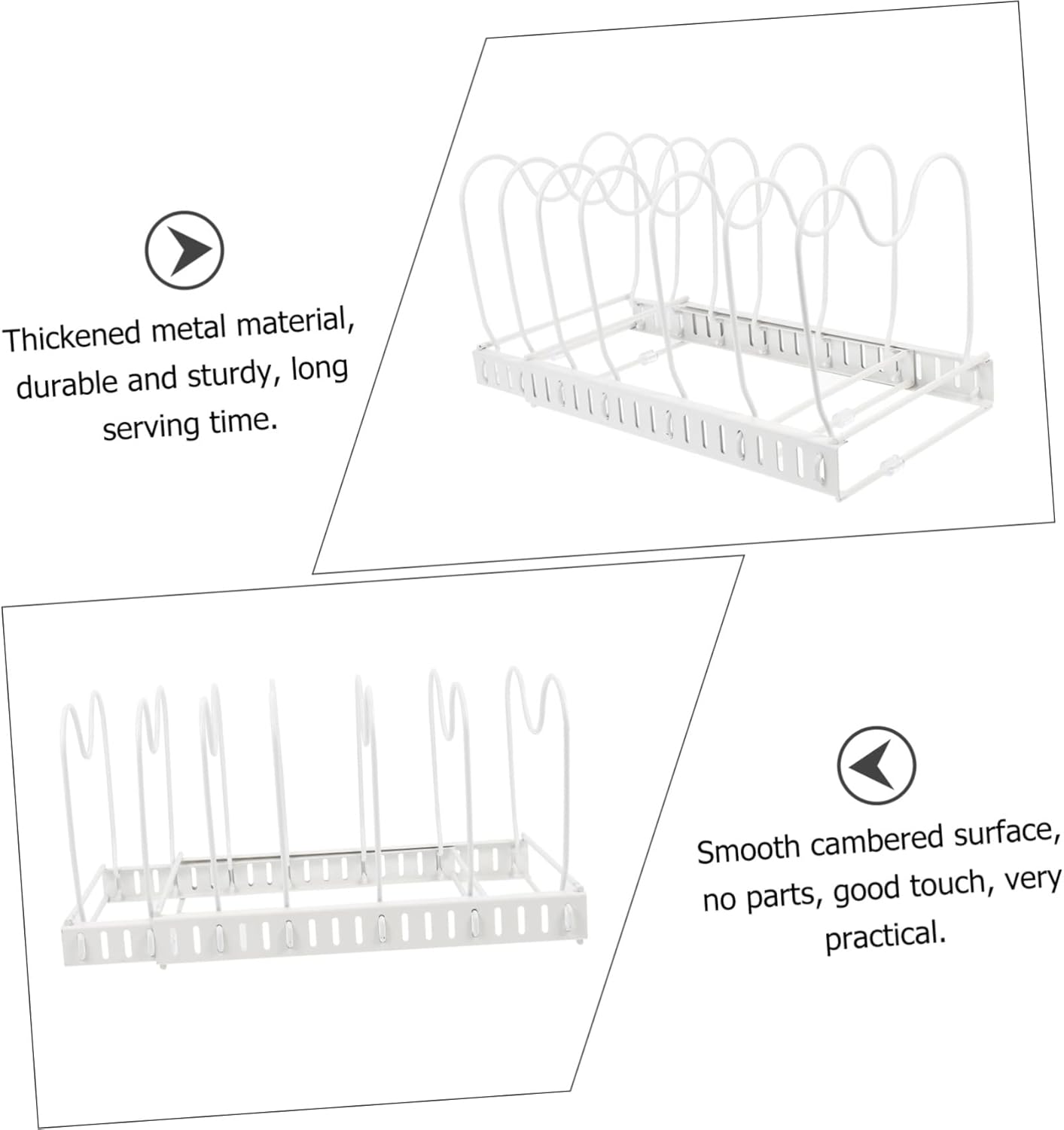 Thickened metal material, durable and sturdy, long serving time.

Smooth cambered surface, no parts, good touch, very practical.