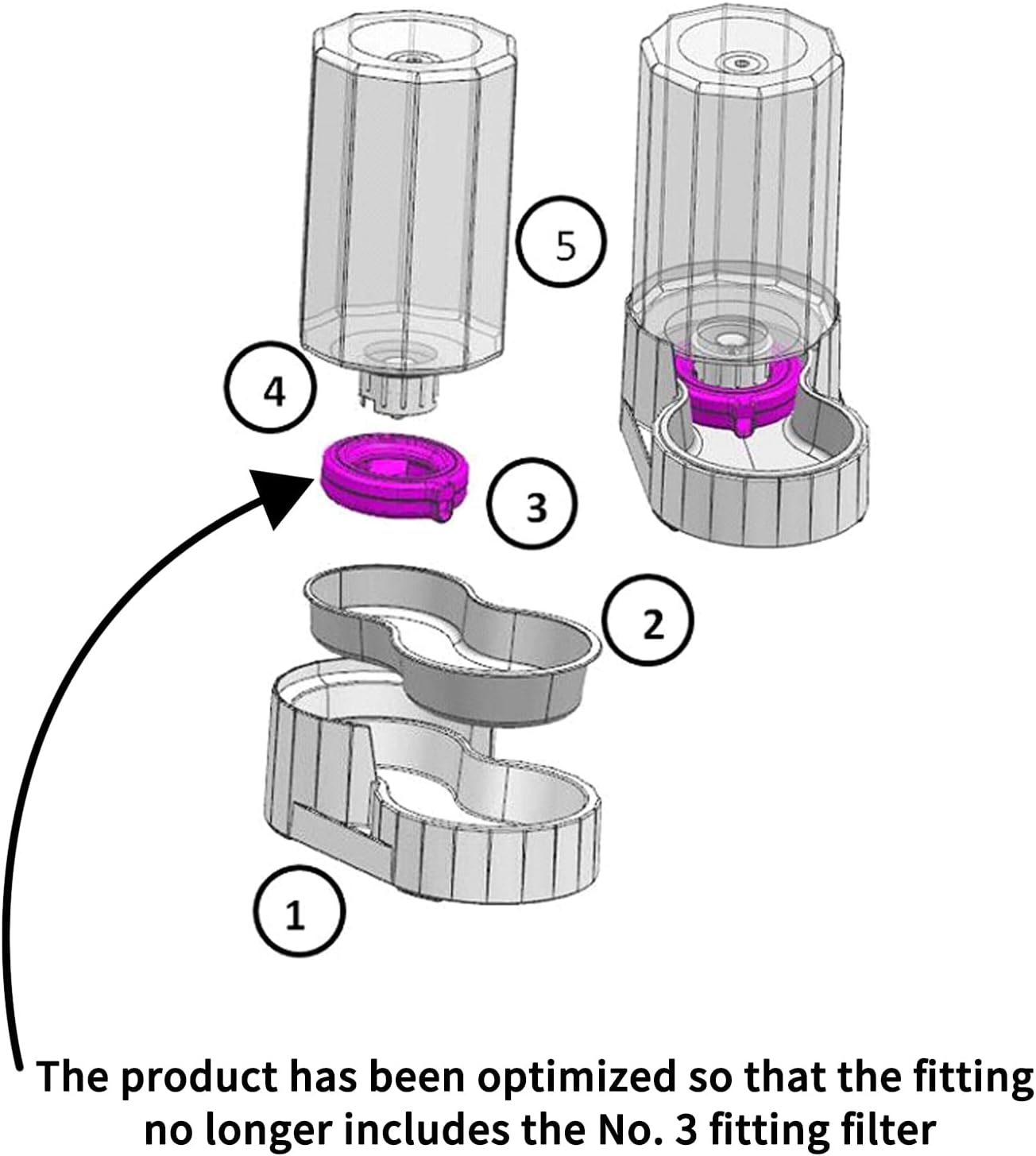 5

4

3

2

1

The product has been optimized so that the fitting no longer includes the No. 3 fitting filter