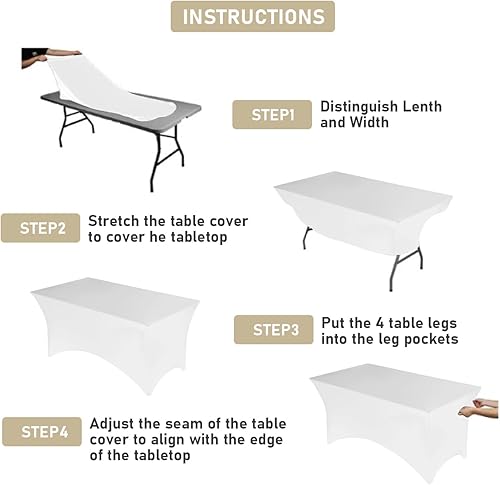 INSTRUCTIONS

STEP1 Distinguish Lenth and Width

STEP2 Stretch the table cover to cover he tabletop

STEP3 Put the 4 table legs into the leg pockets

STEP4 Adjust the seam of the table cover to align with the edge of the tabletop