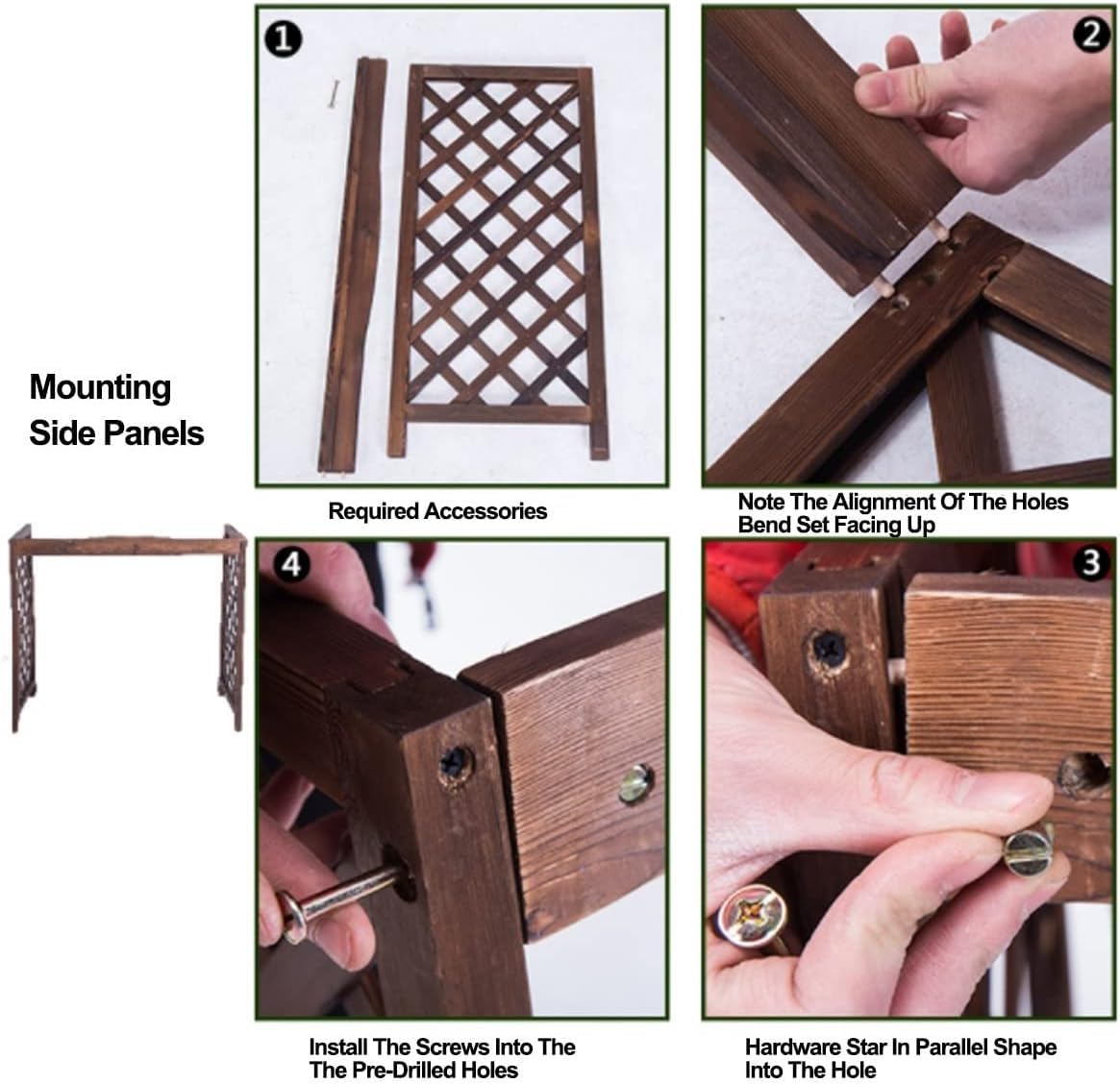 Mounting Side Panels

1

Required Accessories

2

Note The Alignment Of The Holes Bend Set Facing Up

4

Install The Screws Into The The Pre-Drilled Holes

3

Hardware Star In Parallel Shape Into The Hole