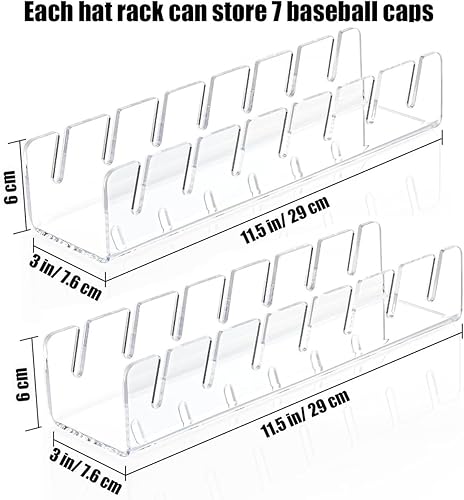 Each hat rack can store 7 baseball caps

6 cm

11.5 in/ 29 cm

3 in/ 7.6 cm

6 cm

11.5 in/ 29 cm

3 in/ 7.6 cm