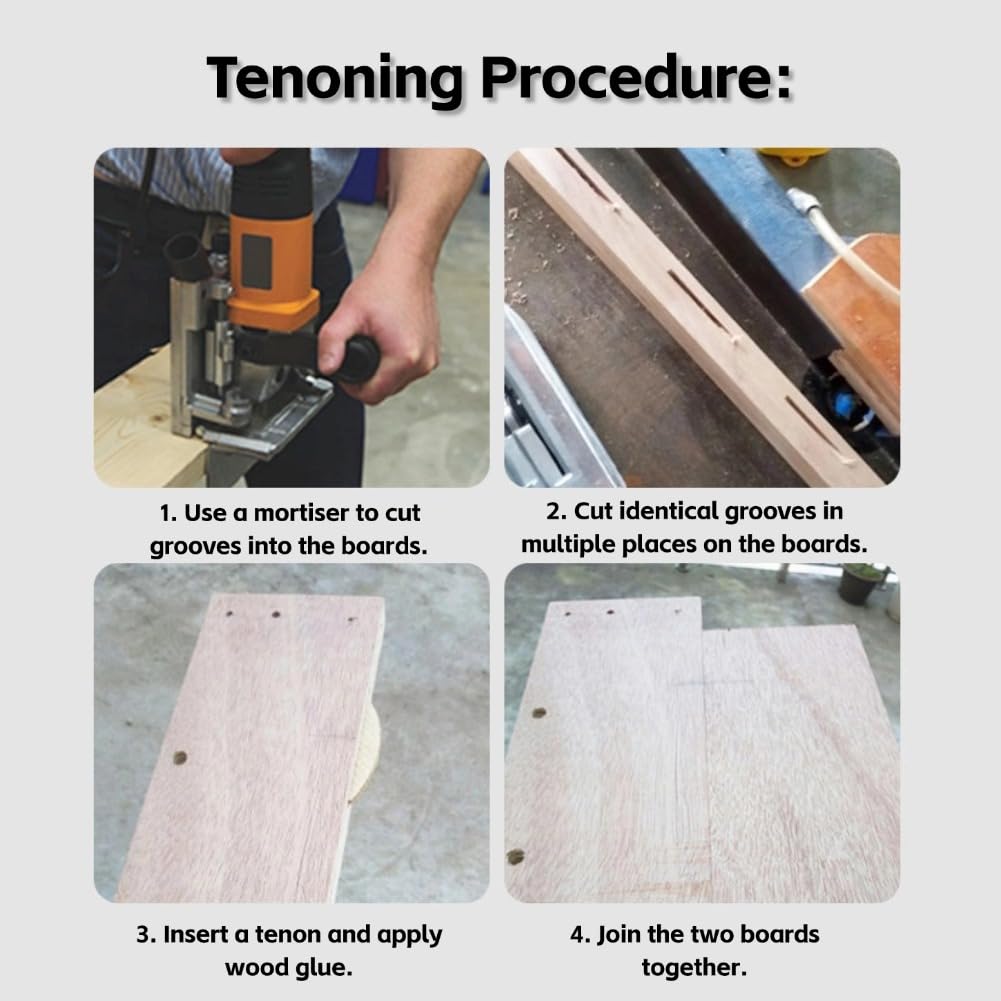 Tenoning Procedure:

1. Use a mortiser to cut grooves into the boards.

2. Cut identical grooves in multiple places on the boards.

3. Insert a tenon and apply wood glue.

4. Join the two boards together.