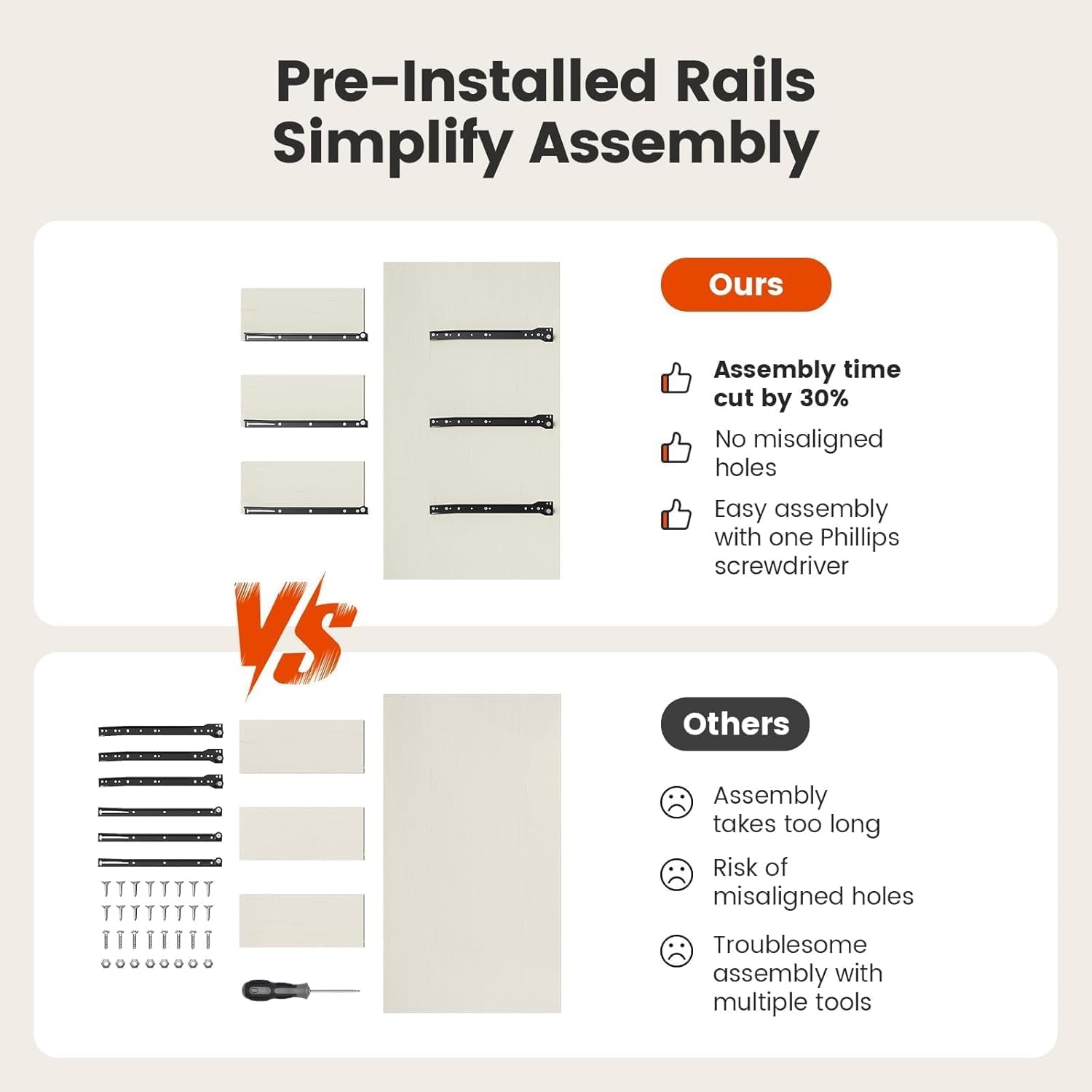 Pre-Installed Rails Simplify Assembly

Ours

Assembly time cut by 30%

No misaligned holes

Easy assembly with one Phillips screwdriver

VS

Others

Assembly takes too long

Risk of misaligned holes

Troublesome assembly with multiple tools