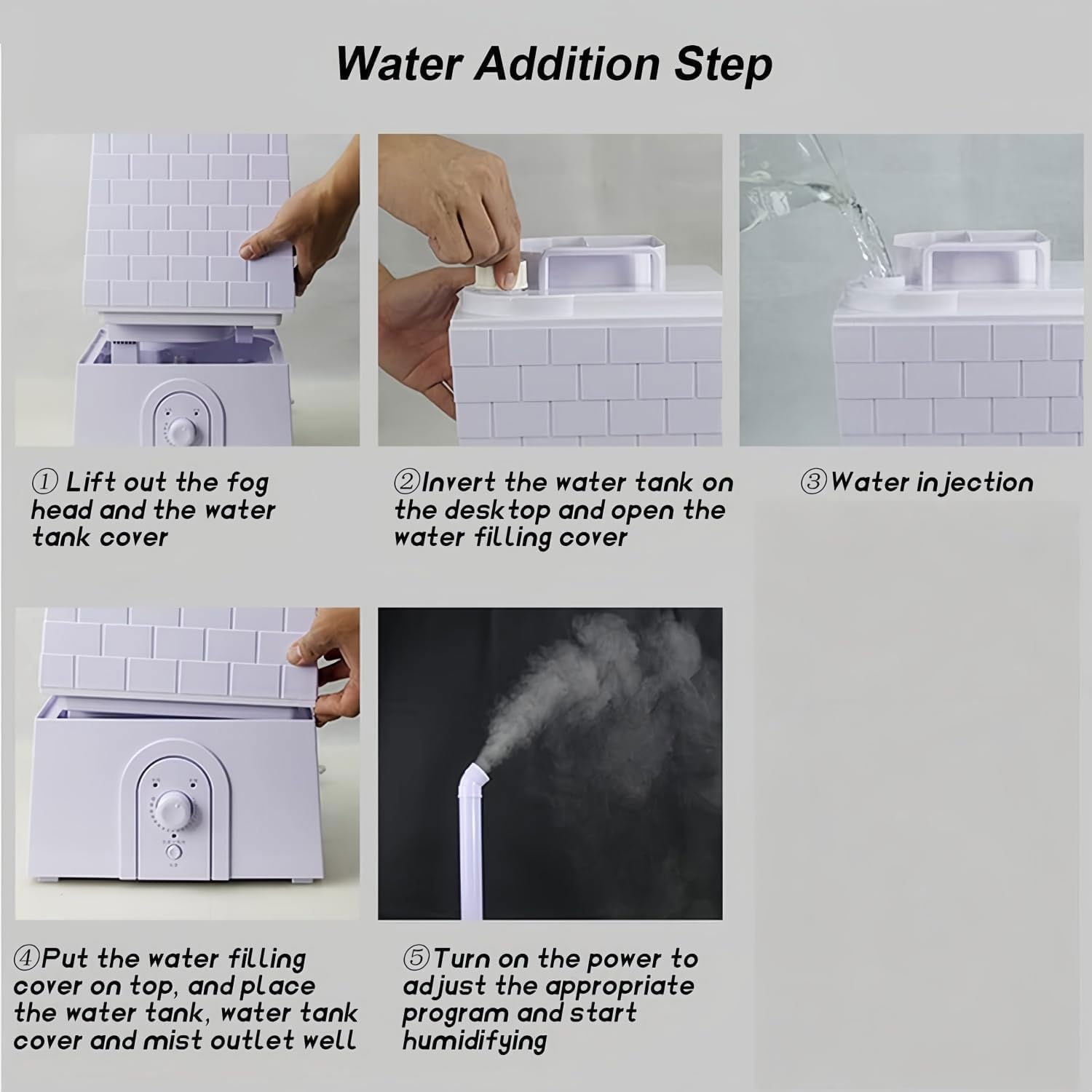 Water Addition Step

① Lift out the fog head and the water tank cover

②Invert the water tank on the desktop and open the water filling cover

③Water injection

④Put the water filling cover on top, and place the water tank, water tank cover and mist outlet well

⑤Turn on the power to adjust the appropriate program and start humidifying