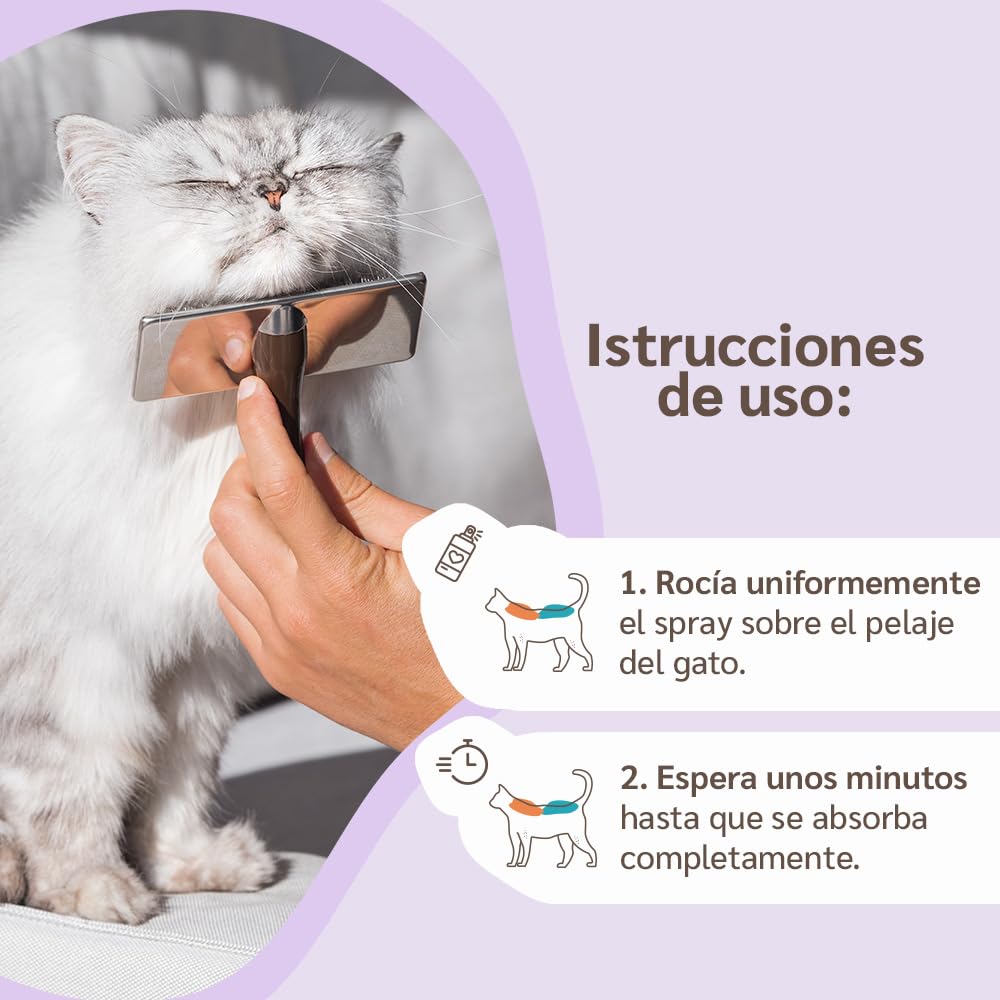 Istrucciones de uso:

1. Rocía uniformemente el spray sobre el pelaje del gato.

2. Espera unos minutos hasta que se absorba completamente.