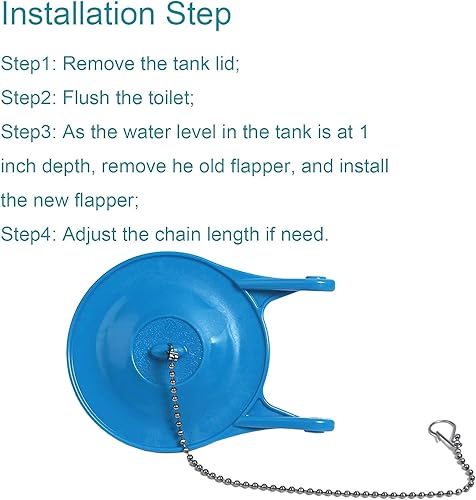 Installation Step

Step1: Remove the tank lid;

Step2: Flush the toilet;

Step3: As the water level in the tank is at 1 inch depth, remove he old flapper, and install the new flapper;

Step4: Adjust the chain length if need.