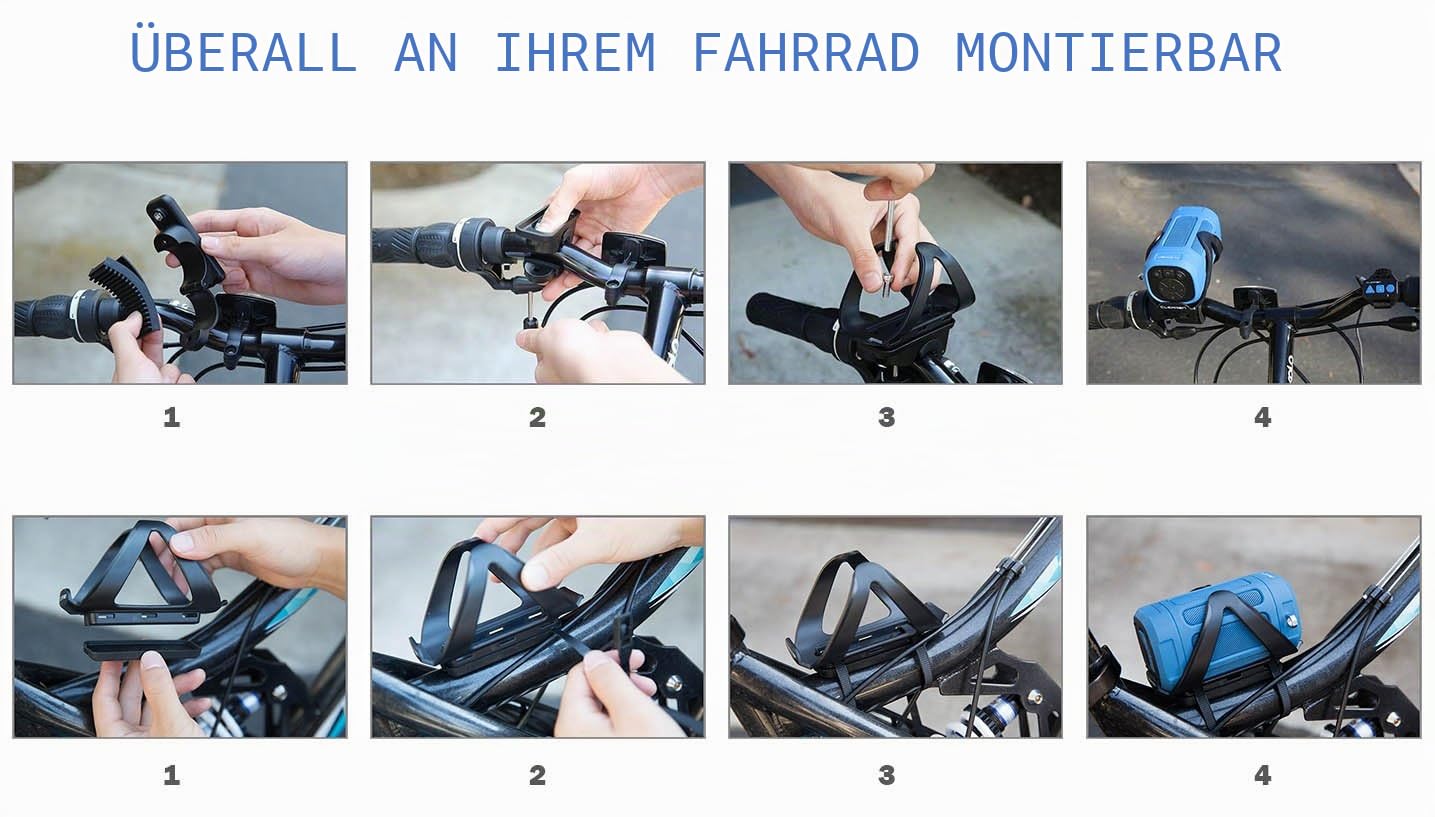 ÜBERALL AN IHREM FAHRRAD MONTIERBAR

1

2

3

4

1

2

3

4